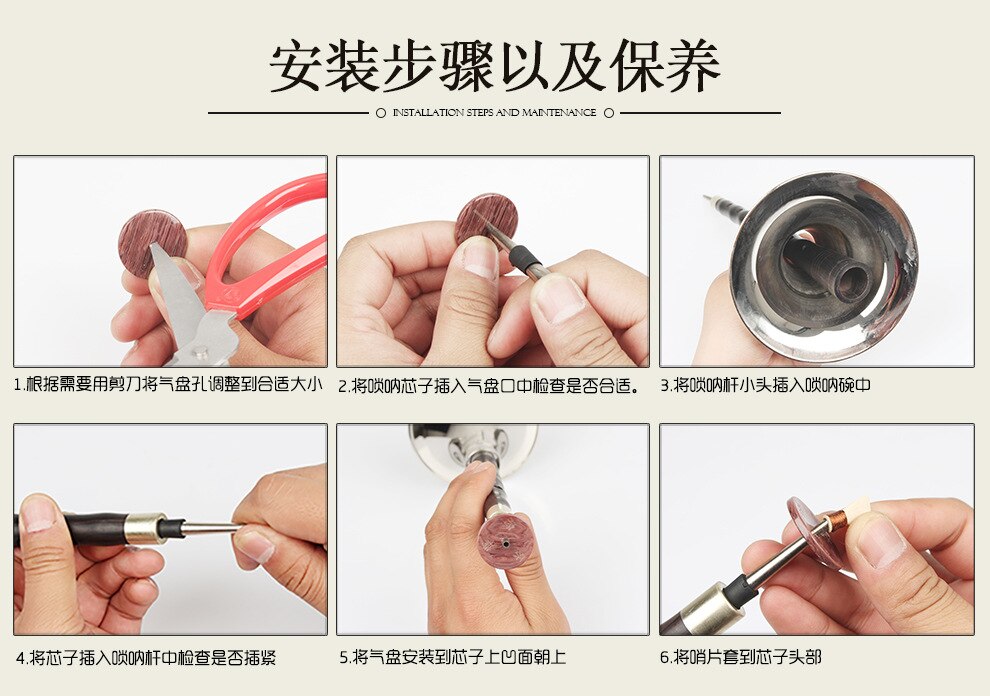 安装步骤以及保养

INSTALLATION STEPS AND MAINTENANCE

1.根据需要用剪刀将气盘孔调整到合适大小

2.将唢呐芯子插入气盘口中检查是否合适。

3.将唢呐杆小头插入唢呐碗中

4.将芯子插入唢呐杆中检查是否插紧

5.将气盘安装到芯子上凹面朝上

6.将哨片套到芯子头部