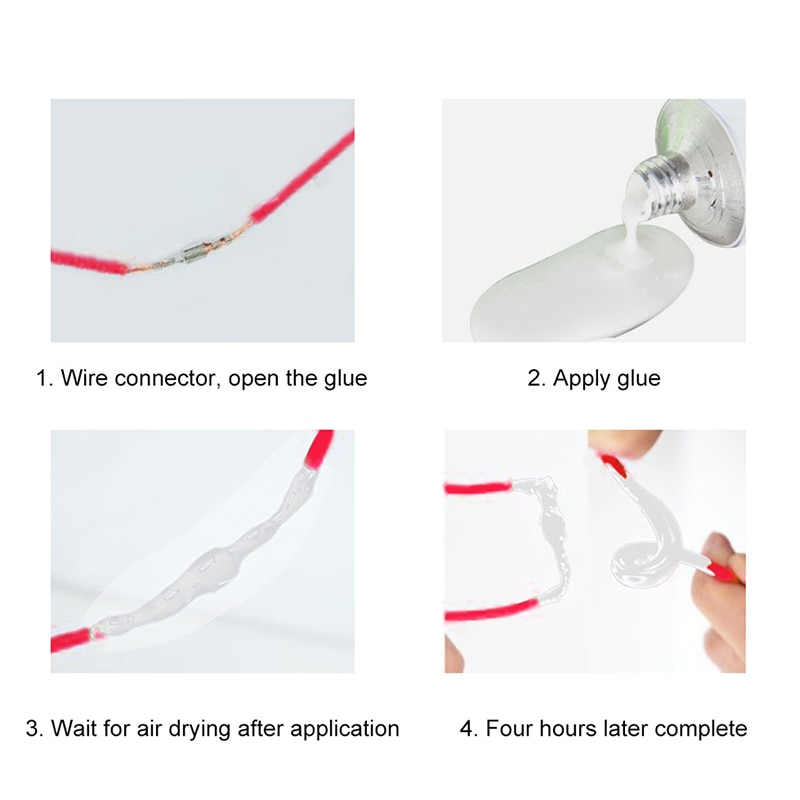 1. Wire connector, open the glue

2. Apply glue

3. Wait for air drying after application

4. Four hours later complete