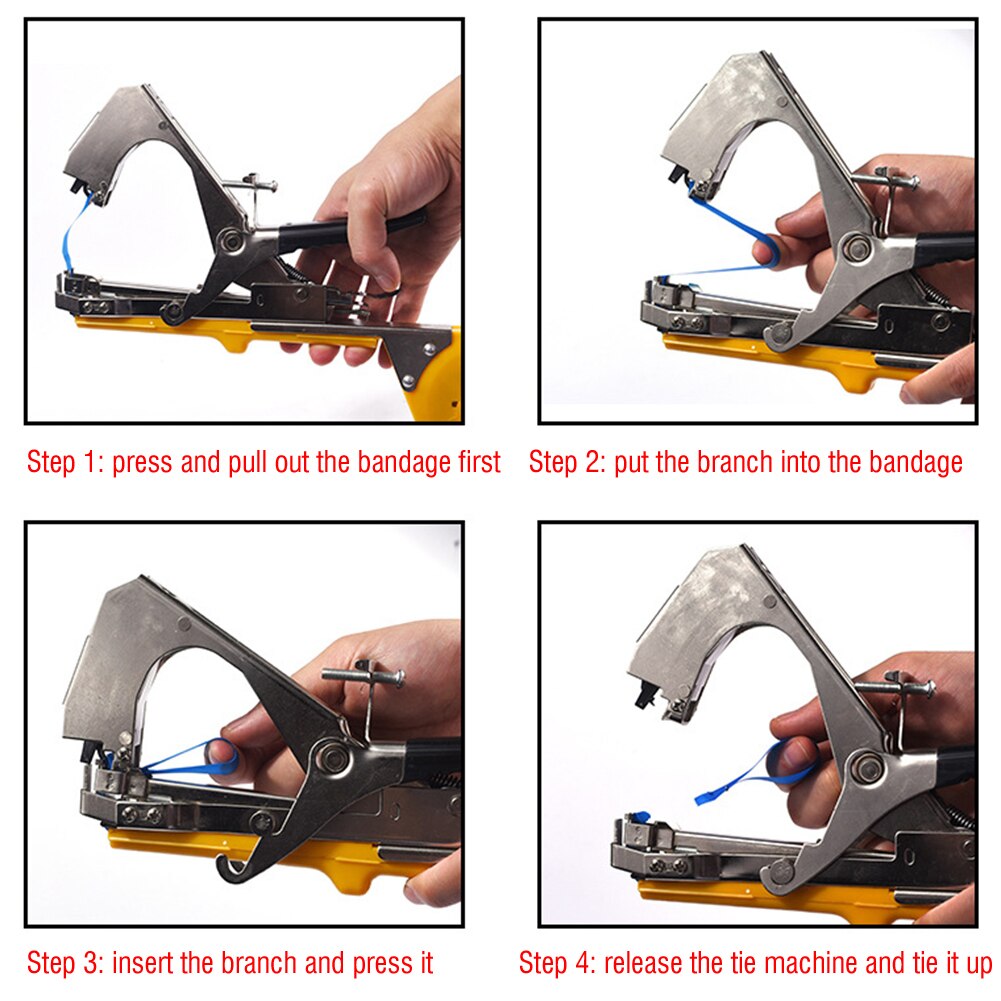 Step 1: press and pull out the bandage first

Step 2: put the branch into the bandage

Step 3: insert the branch and press it

Step 4: release the tie machine and tie it up