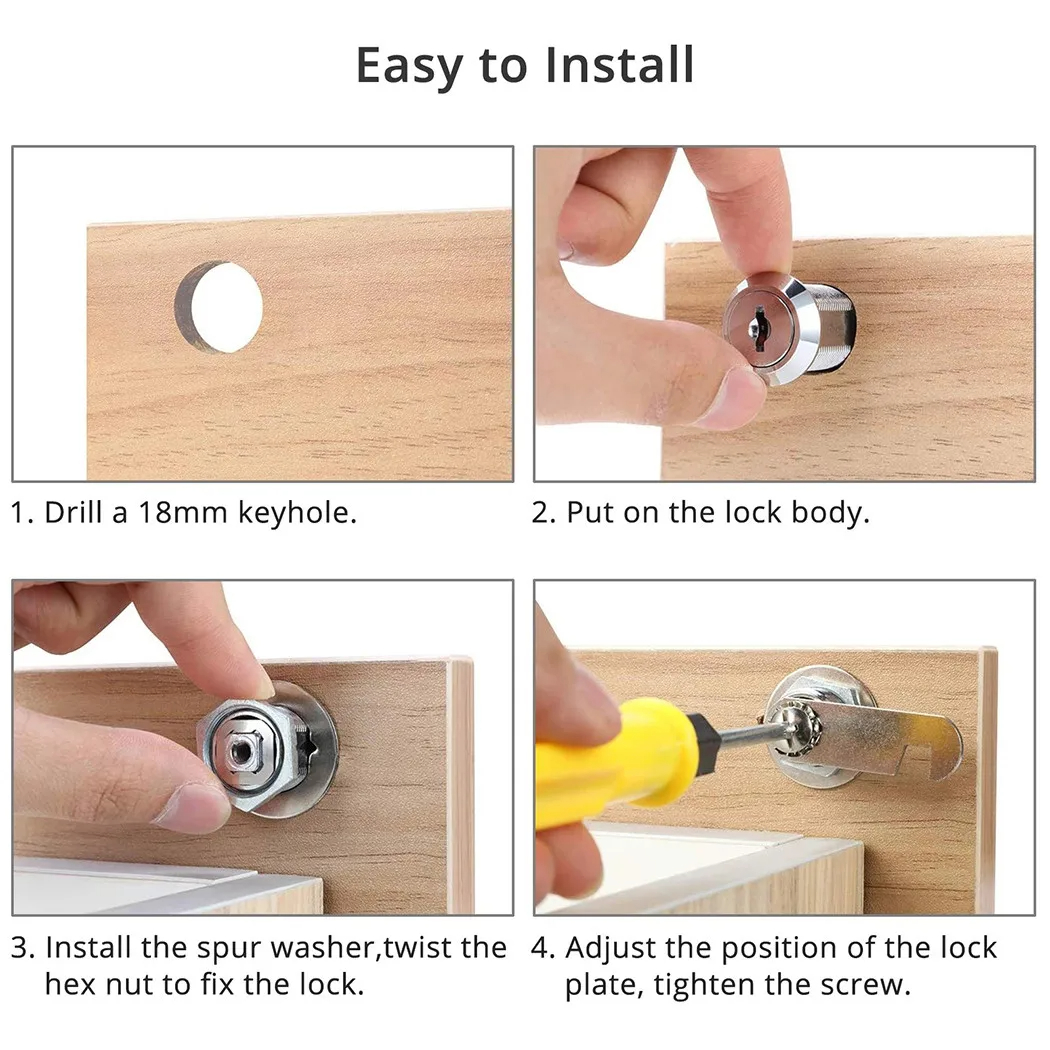 Easy to Install

1. Drill a 18mm keyhole.

2. Put on the lock body.

3. Install the spur washer,twist the hex nut to fix the lock.

4. Adjust the position of the lock plate, tighten the screw.