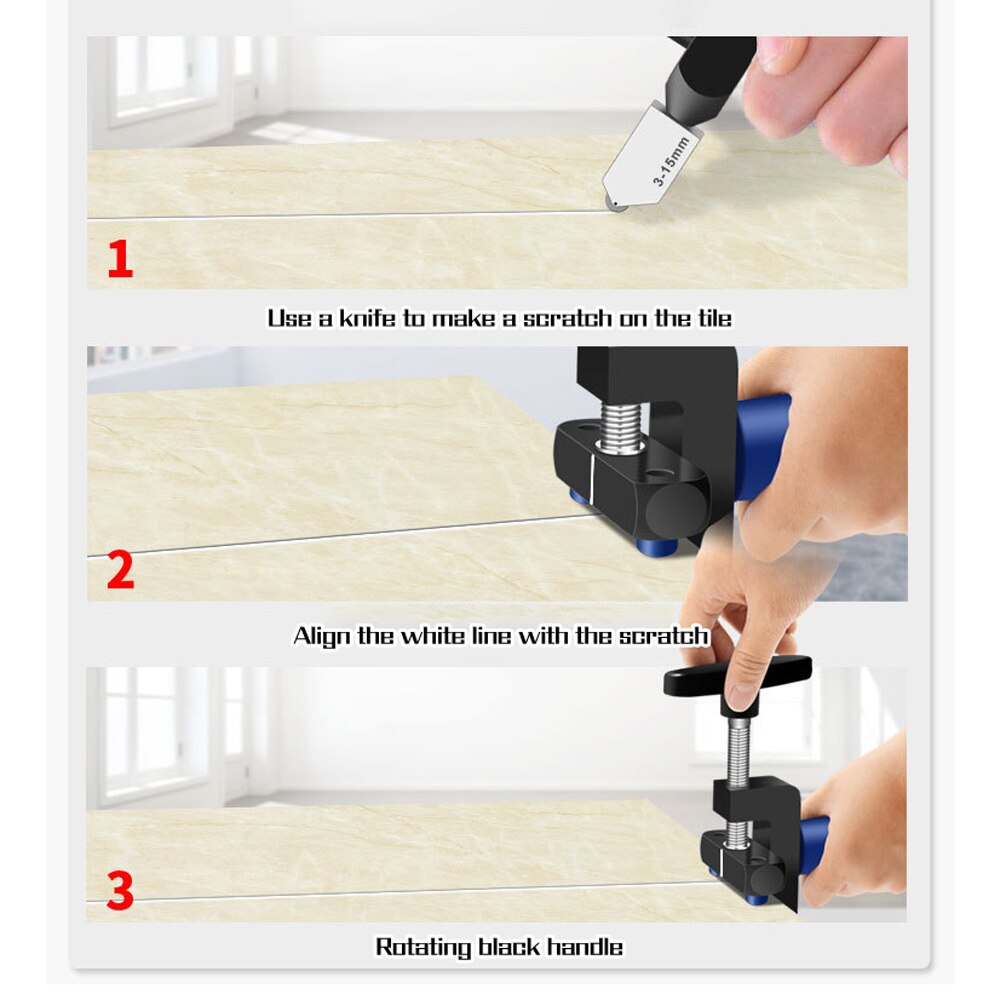 3-15mm

1

Use a knife to make a scratch on the tile

2

Align the white line with the scratch

3

Rotating black handle