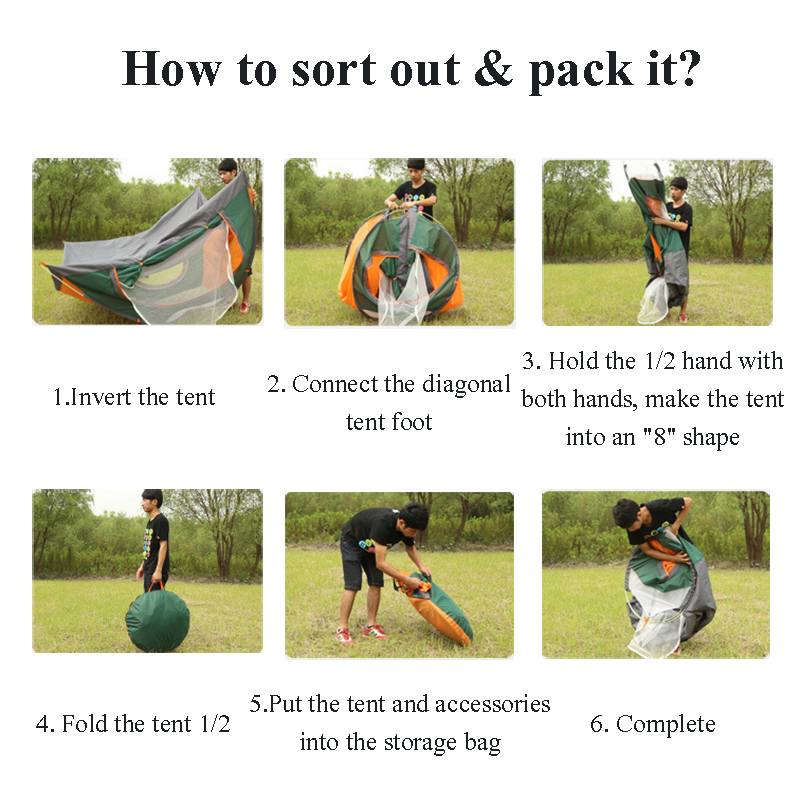 How to sort out & pack it?

1.Invert the tent

2. Connect the diagonal tent foot

3. Hold the 1/2 hand with both hands, make the tent into an "8" shape

4. Fold the tent 1/2

5.Put the tent and accessories into the storage bag

6. Complete