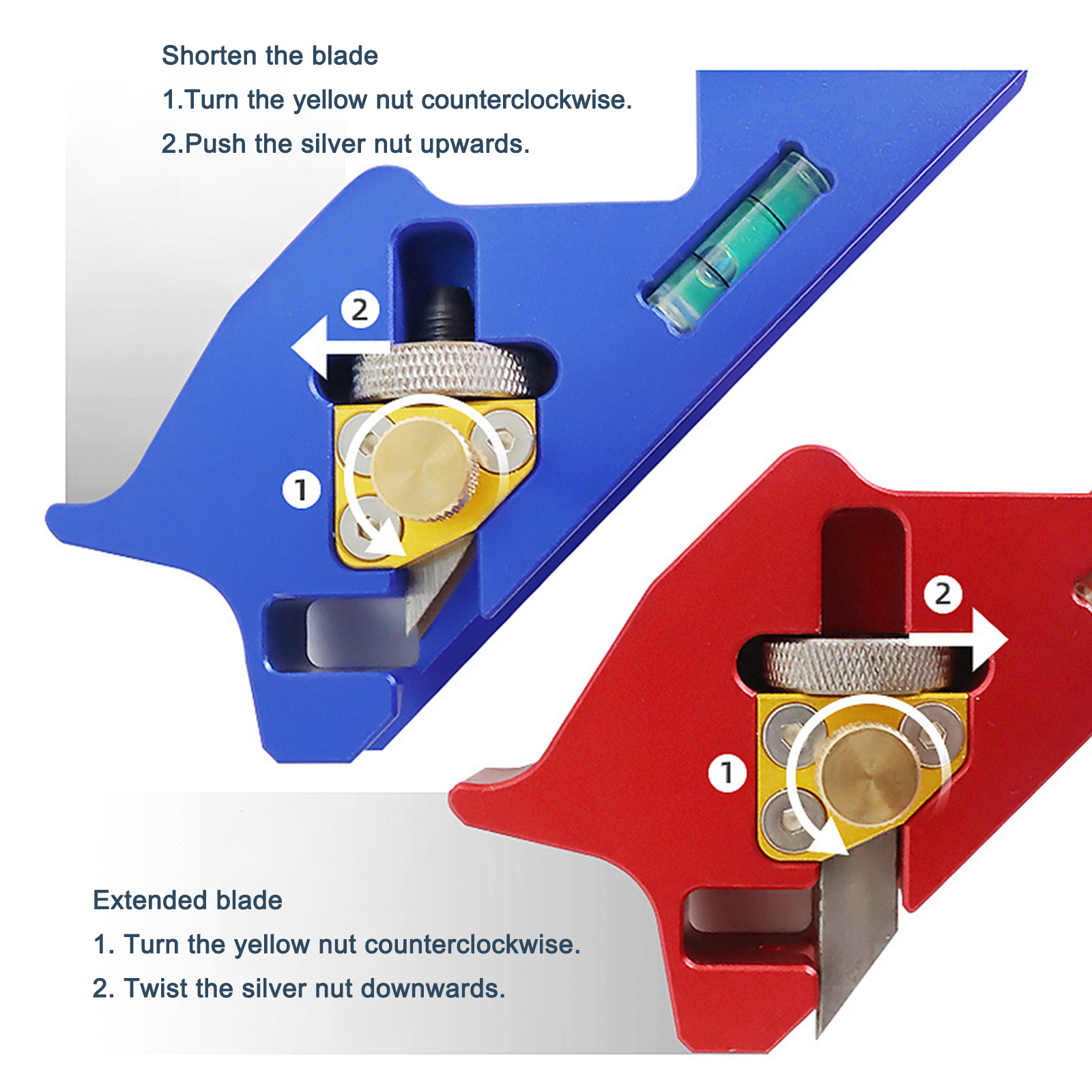 Shorten the blade
1.Turn the yellow nut counterclockwise.
2.Push the silver nut upwards.

2

1

2

1

Extended blade
1. Turn the yellow nut counterclockwise.
2. Twist the silver nut downwards.