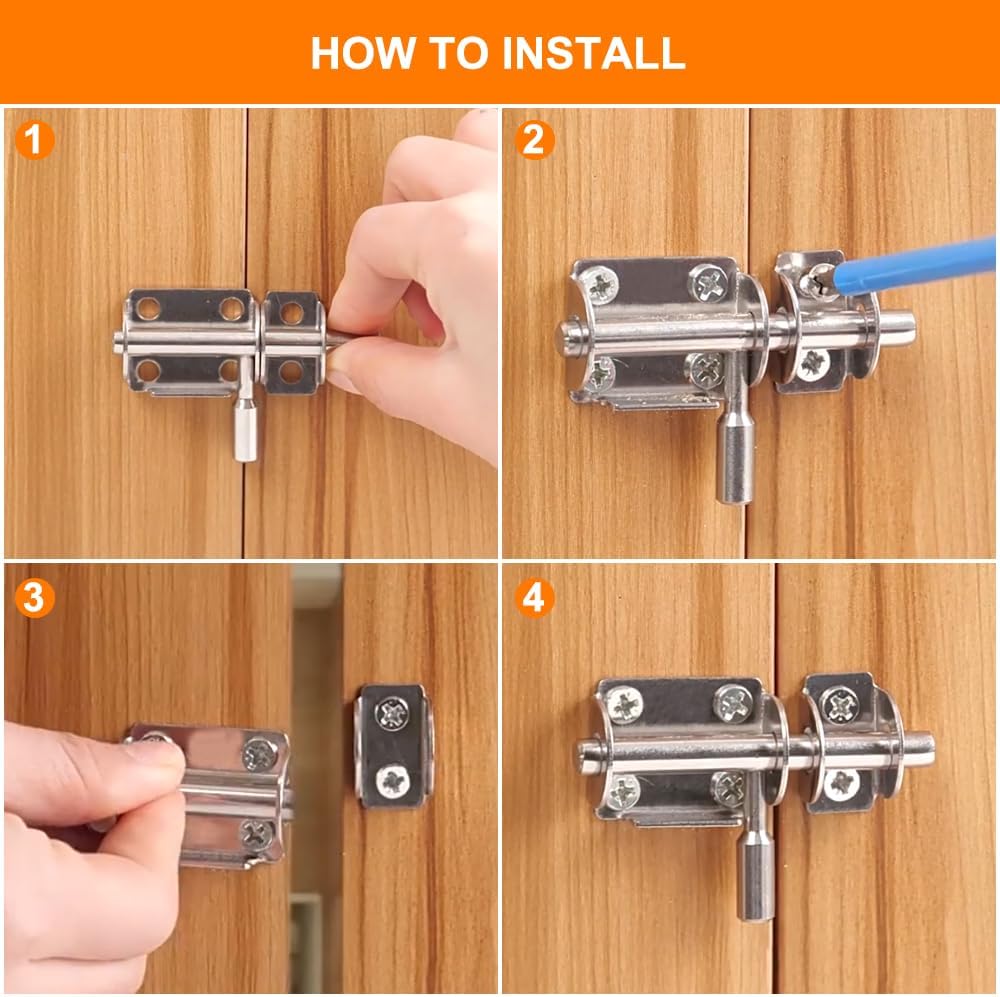 HOW TO INSTALL

1

2

3

4