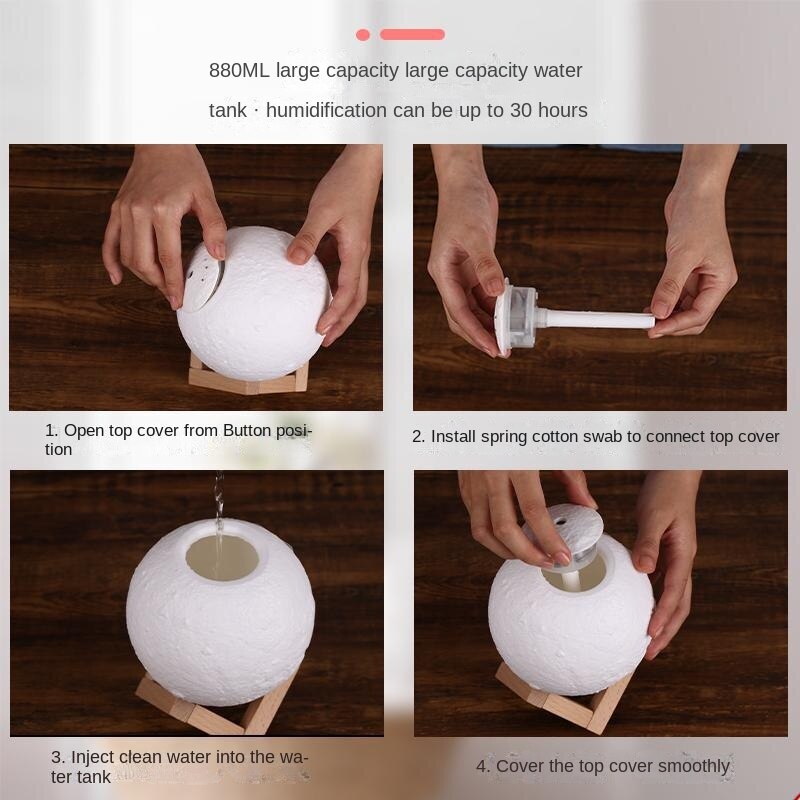 880ML large capacity large capacity water tank · humidification can be up to 30 hours

1. Open top cover from Button position

2. Install spring cotton swab to connect top cover

3. Inject clean water into the water tank

4. Cover the top cover smoothly