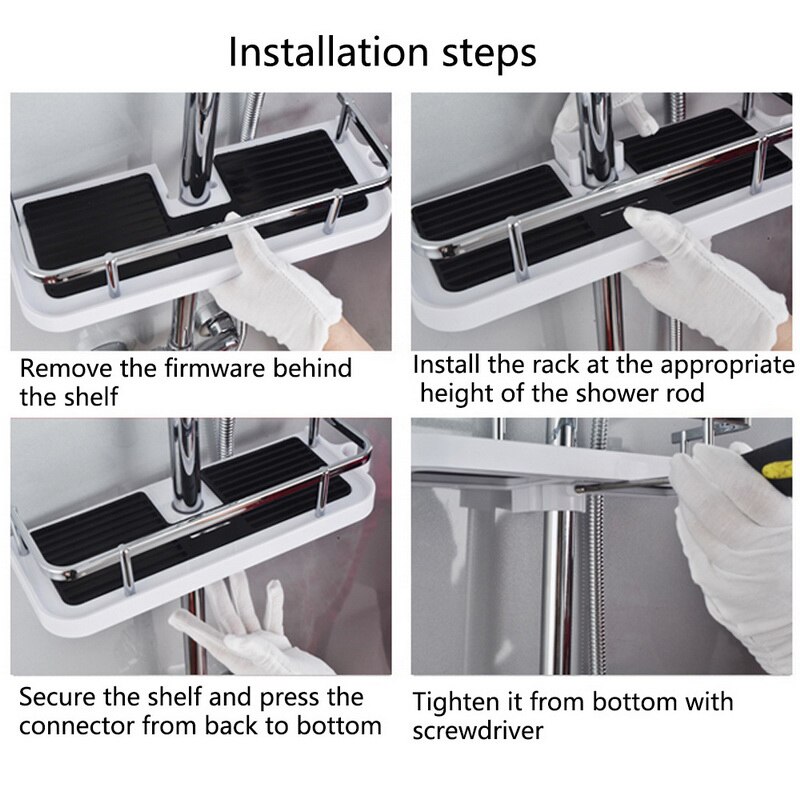 Installation steps

Remove the firmware behind the shelf

Install the rack at the appropriate height of the shower rod

Secure the shelf and press the connector from back to bottom

Tighten it from bottom with screwdriver