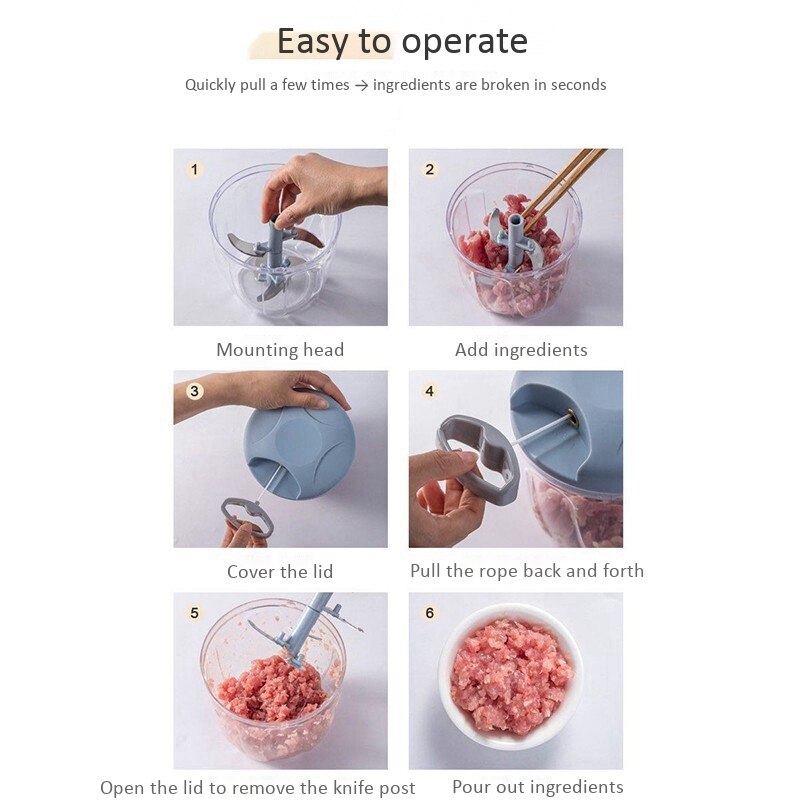 Easy to operate

Quickly pull a few times → ingredients are broken in seconds

1

Mounting head

2

Add ingredients

3

Cover the lid

4

Pull the rope back and forth

5

Open the lid to remove the knife post

6

Pour out ingredients