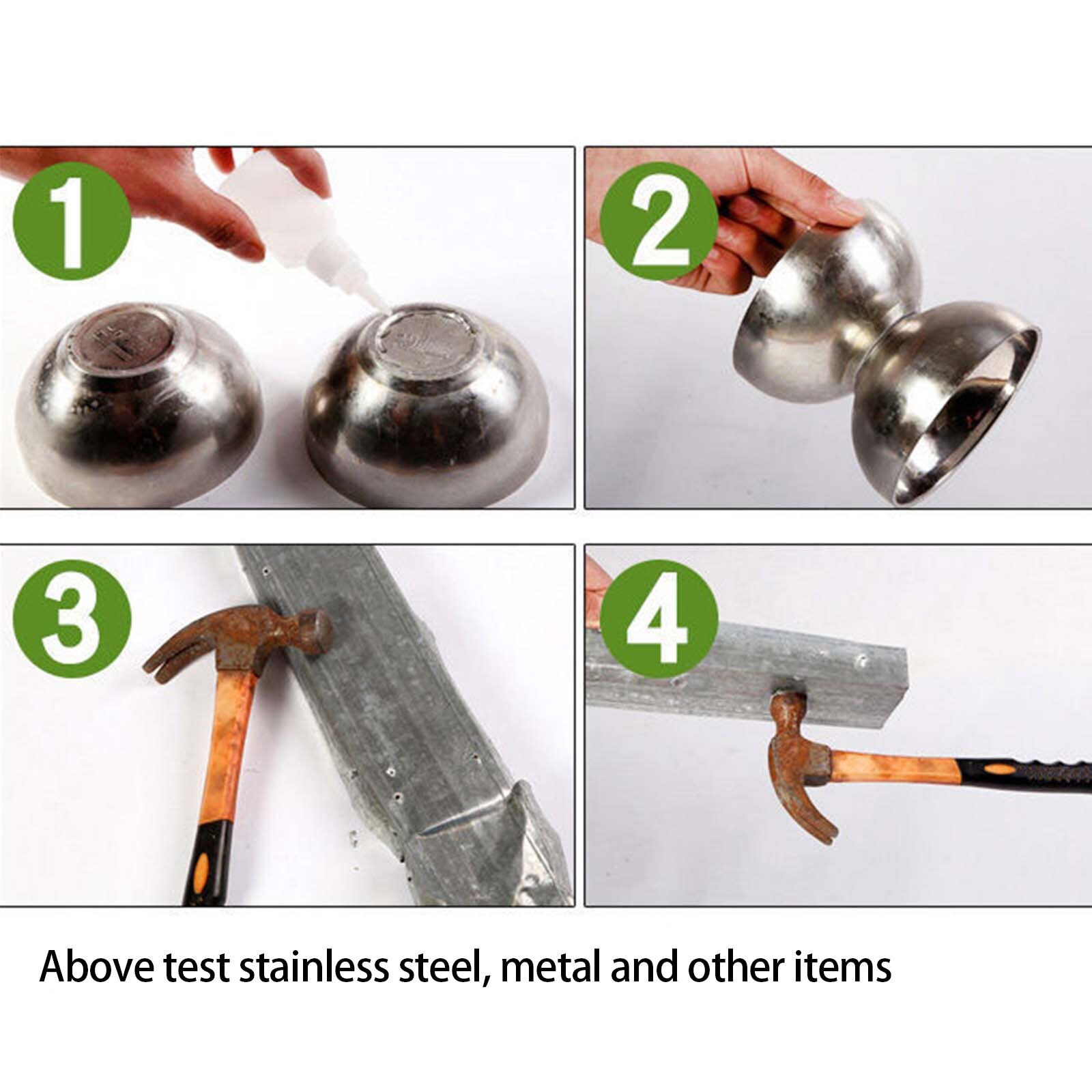 1

2

3

4

Above test stainless steel, metal and other items