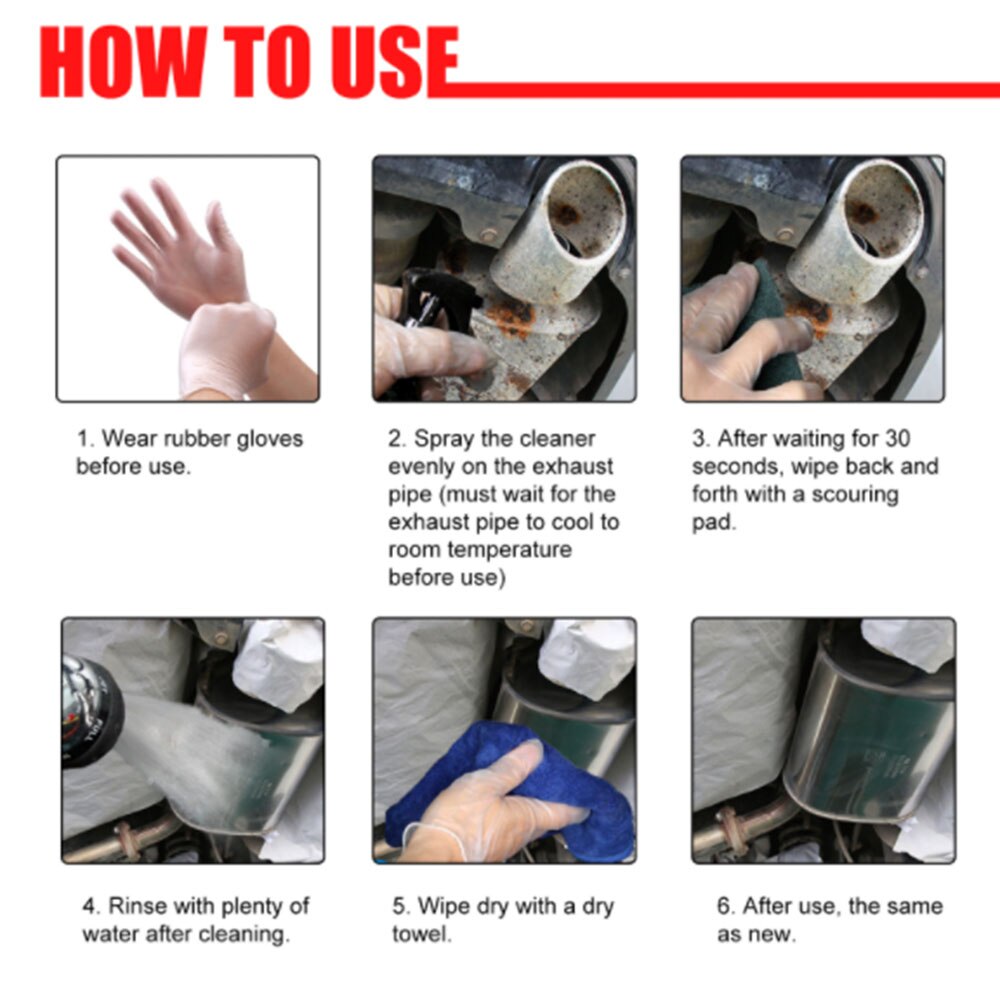 HOW TO USE

1. Wear rubber gloves before use.

2. Spray the cleaner evenly on the exhaust pipe (must wait for the exhaust pipe to cool to room temperature before use)

3. After waiting for 30 seconds, wipe back and forth with a scouring pad.

4. Rinse with plenty of water after cleaning.

5. Wipe dry with a dry towel.

6. After use, the same as new.