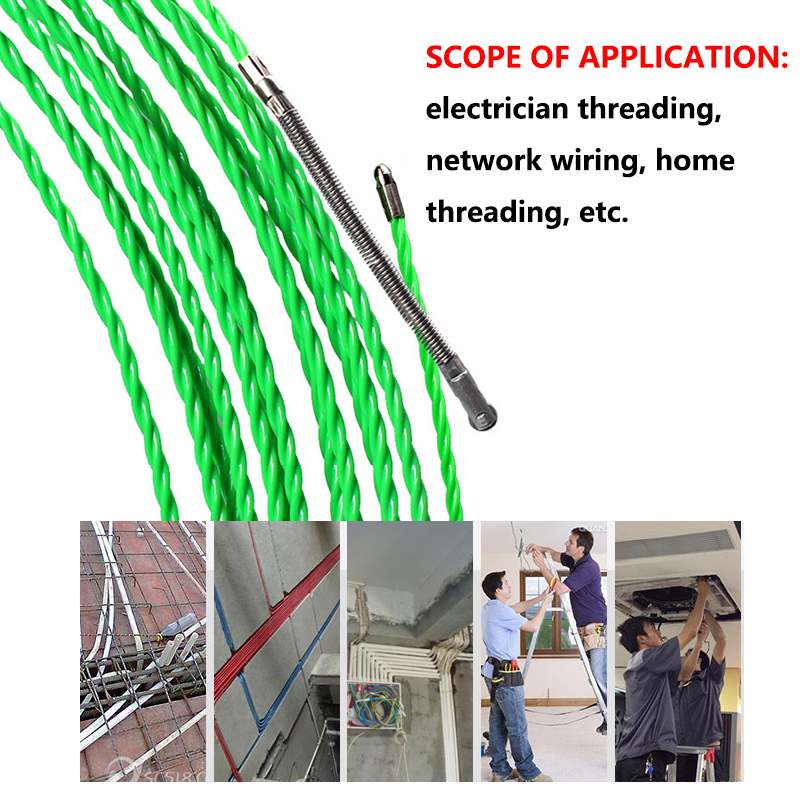 SCOPE OF APPLICATION:
electrician threading, network wiring, home threading, etc.