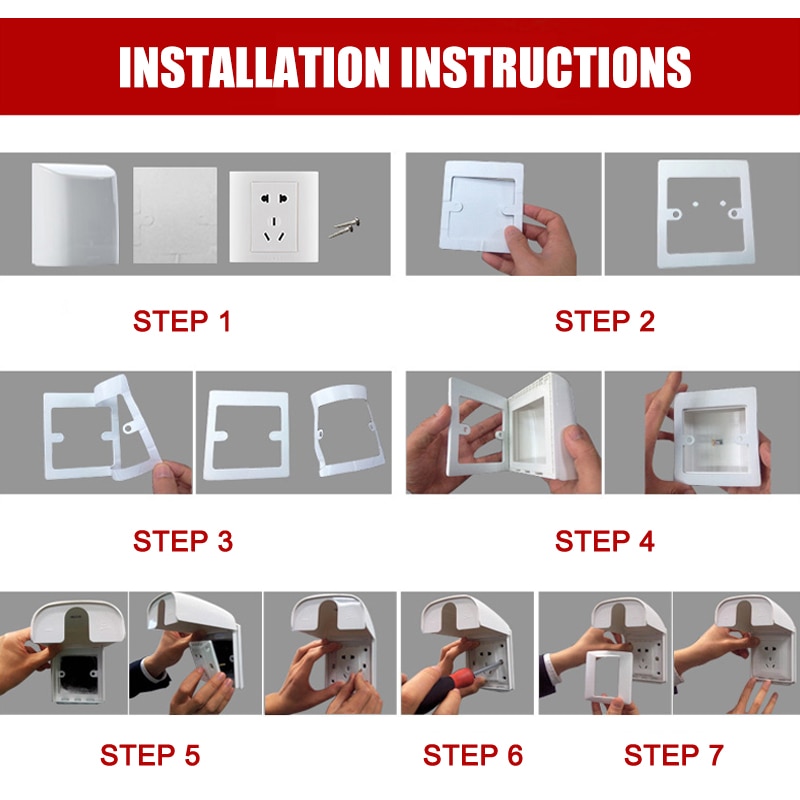 INSTALLATION INSTRUCTIONS

STEP 1

STEP 2

STEP 3

STEP 4

STEP 5

STEP 6

STEP 7