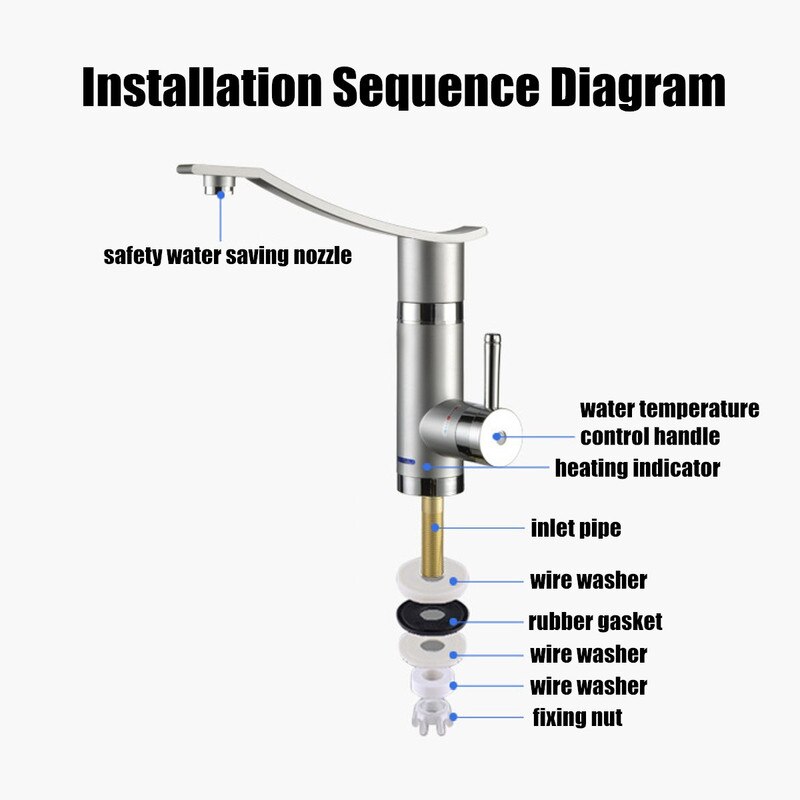 Installation Sequence Diagram

safety water saving nozzle

water temperature control handle

heating indicator

inlet pipe

wire washer

rubber gasket

wire washer

wire washer

fixing nut