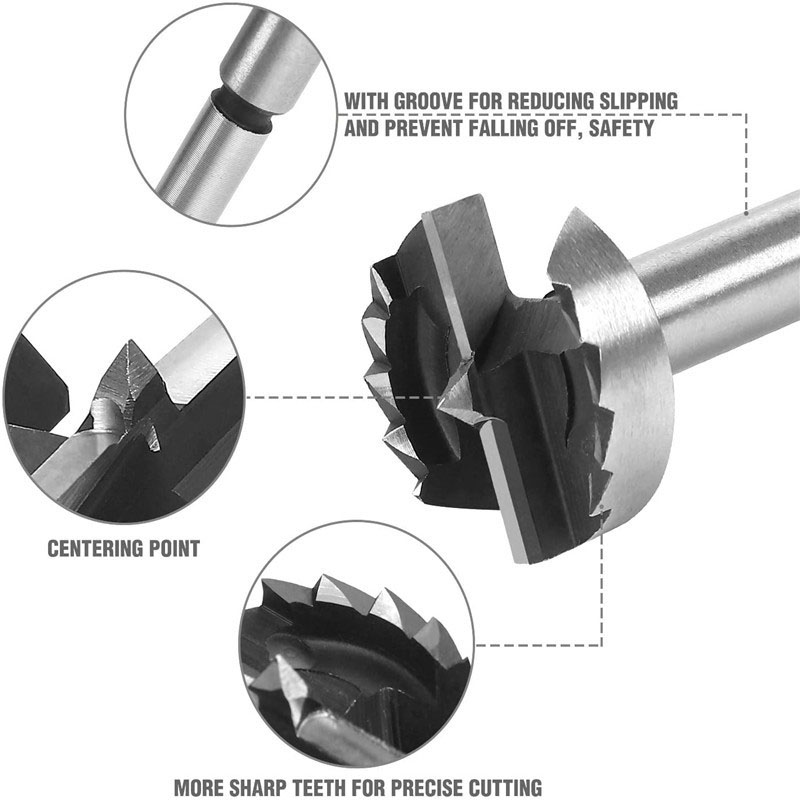 WITH GROOVE FOR REDUCING SLIPPING AND PREVENT FALLING OFF, SAFETY

CENTERING POINT

MORE SHARP TEETH FOR PRECISE CUTTING