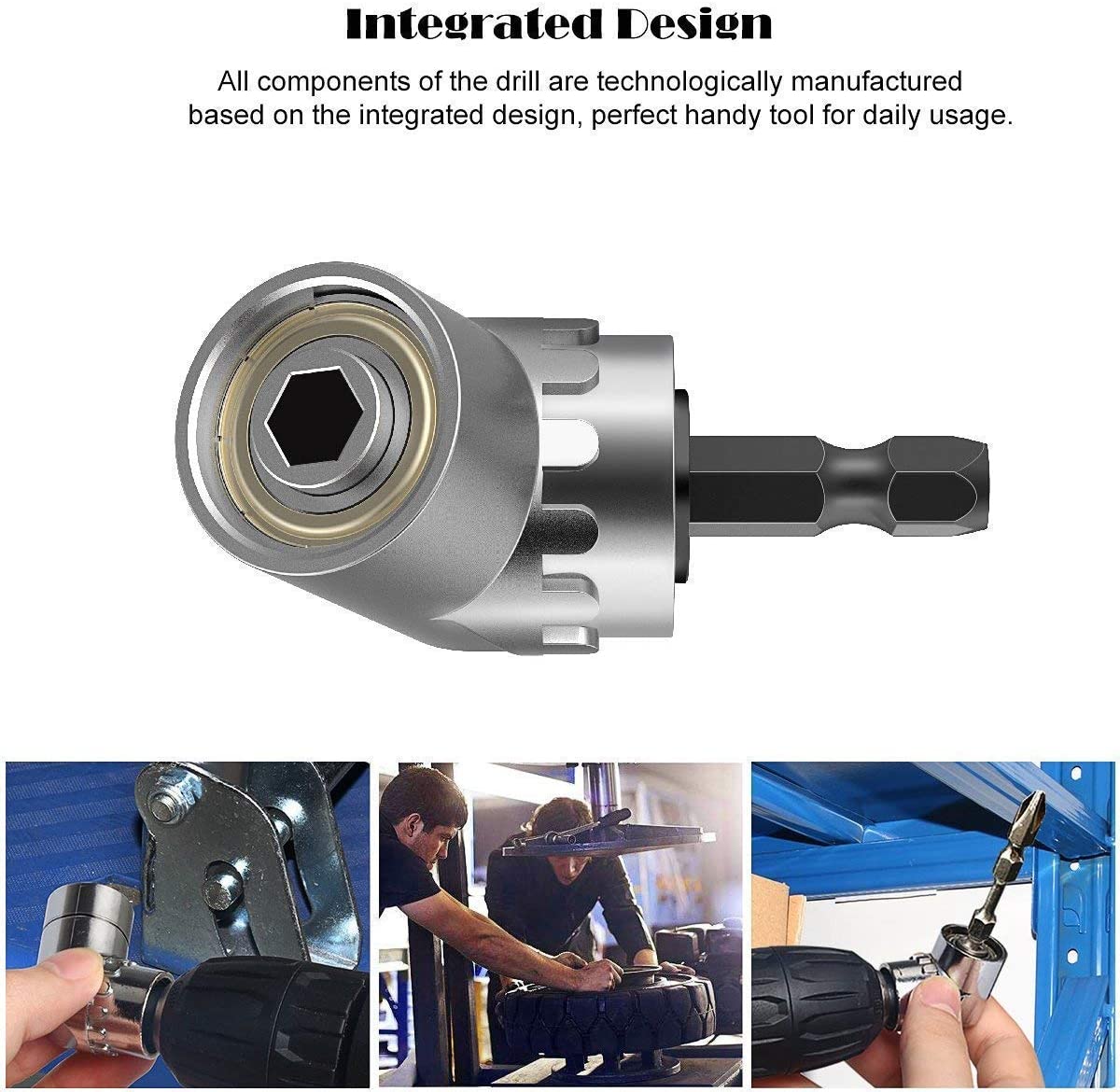 Integrated Design

All components of the drill are technologically manufactured based on the integrated design, perfect handy tool for daily usage.