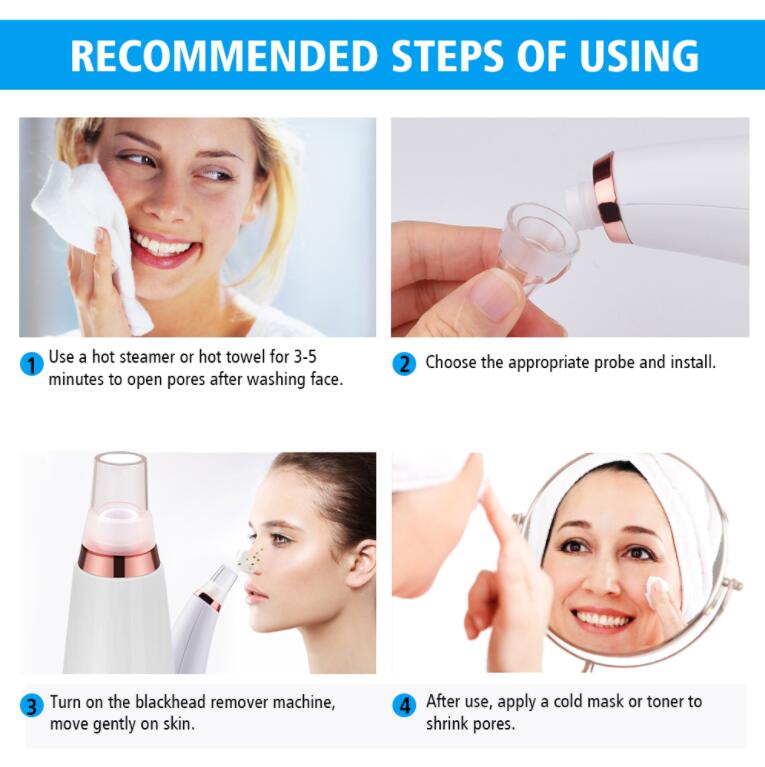 RECOMMENDED STEPS OF USING

1 Use a hot steamer or hot towel for 3-5 minutes to open pores after washing face.

2 Choose the appropriate probe and install.

3 Turn on the blackhead remover machine, move gently on skin.

4 After use, apply a cold mask or toner to shrink pores.