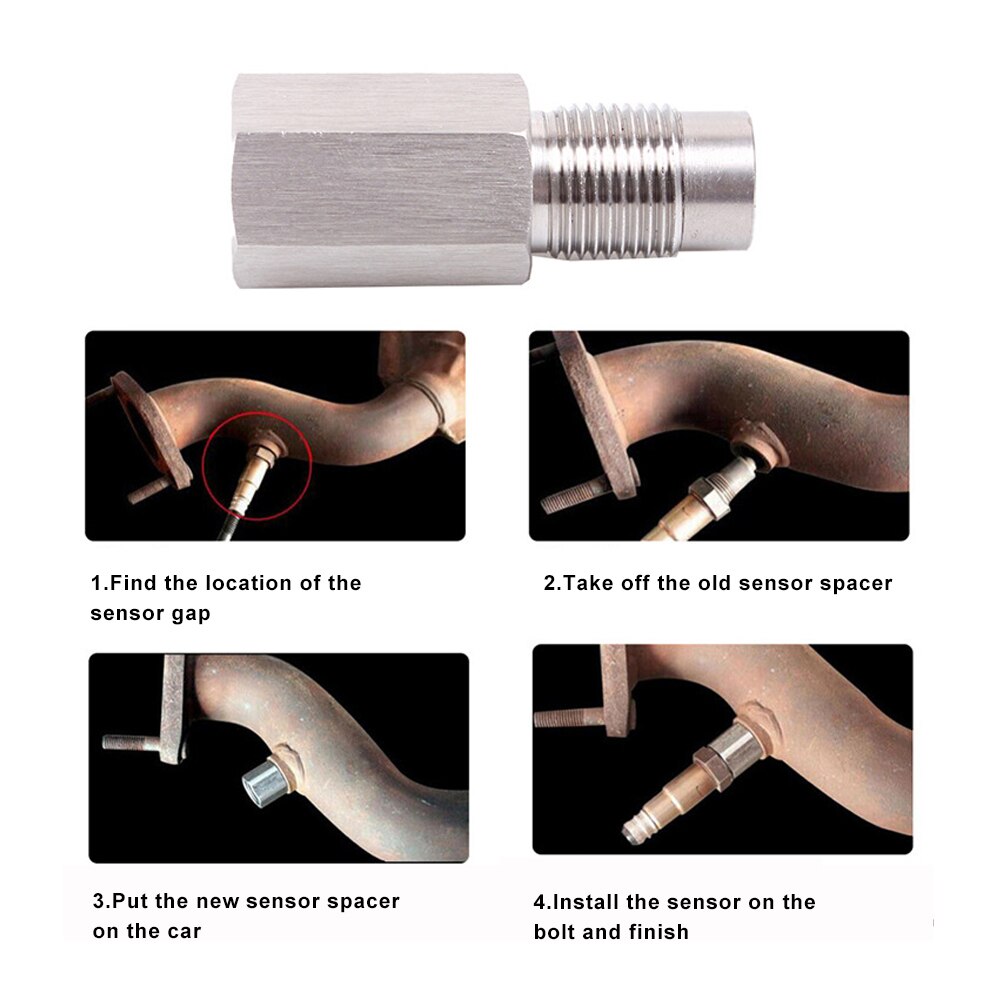 1.Find the location of the sensor gap

2.Take off the old sensor spacer

3.Put the new sensor spacer on the car

4.Install the sensor on the bolt and finish