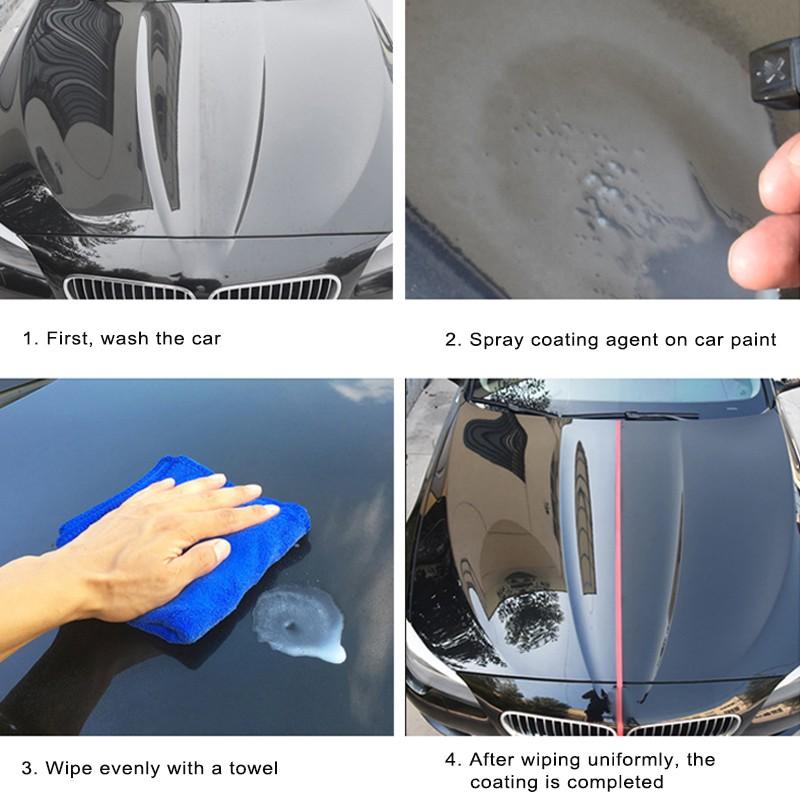 1. First, wash the car

2. Spray coating agent on car paint

3. Wipe evenly with a towel

4. After wiping uniformly, the coating is completed