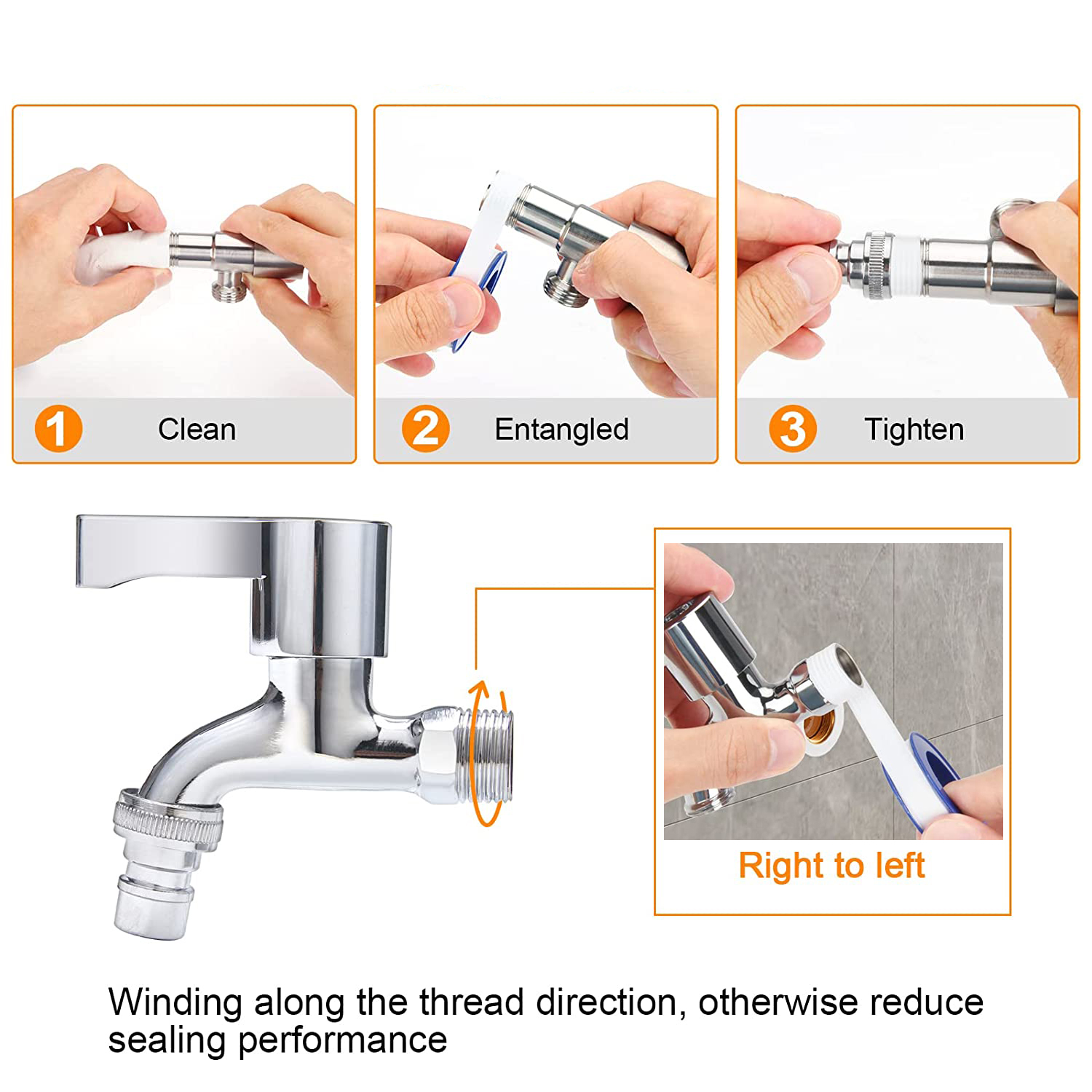 1 Clean

2 Entangled

3 Tighten

Right to left

Winding along the thread direction, otherwise reduce sealing performance