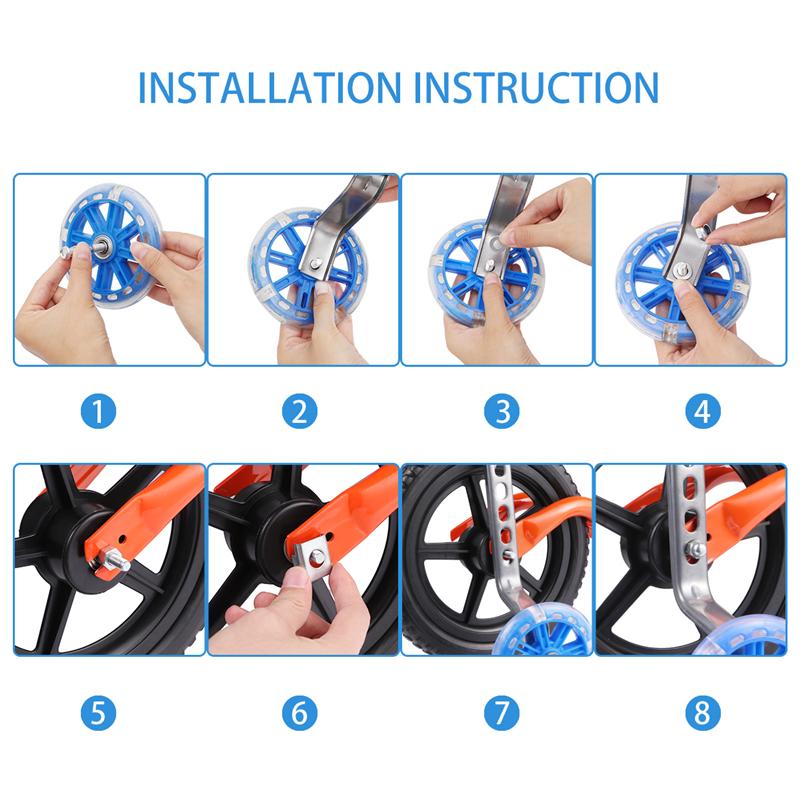 INSTALLATION INSTRUCTION

1

2

3

4

5

6

7

8