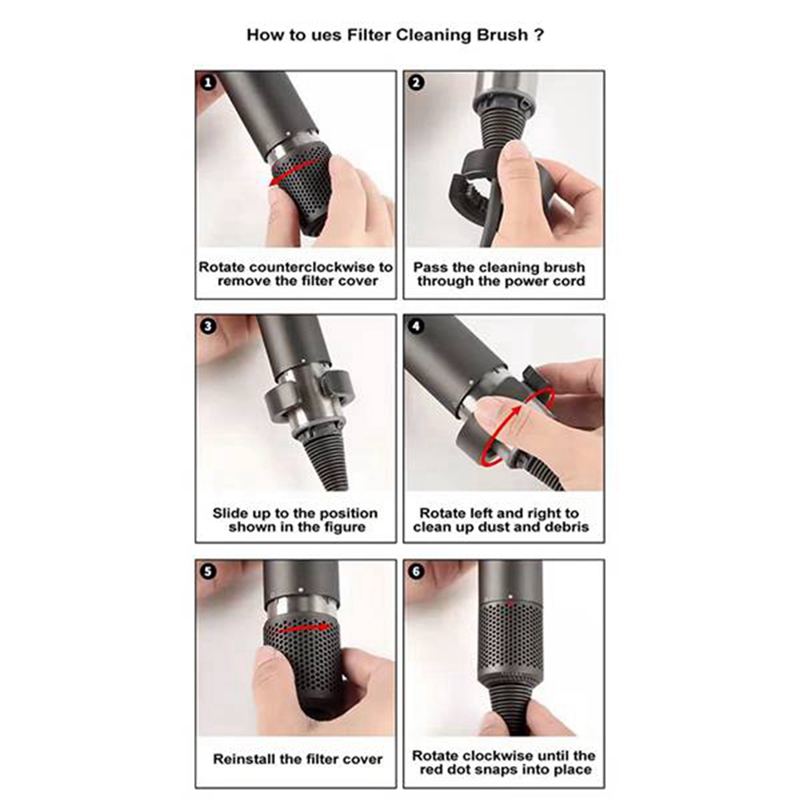 How to ues Filter Cleaning Brush ?

1

Rotate counterclockwise to remove the filter cover

2

Pass the cleaning brush through the power cord

3

Slide up to the position shown in the figure

4

Rotate left and right to clean up dust and debris

5

Reinstall the filter cover

6

Rotate clockwise until the red dot snaps into place