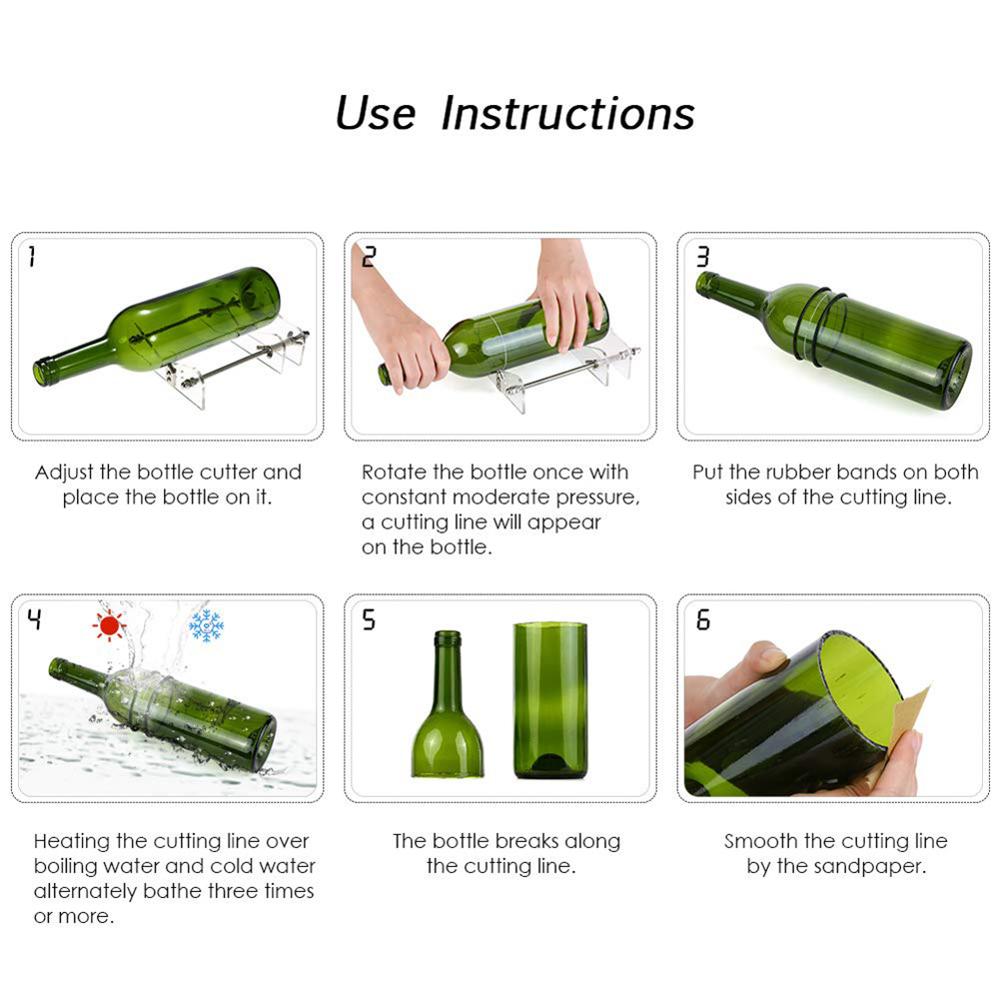 Use Instructions

1

Adjust the bottle cutter and place the bottle on it.

2

Rotate the bottle once with constant moderate pressure, a cutting line will appear on the bottle.

3

Put the rubber bands on both sides of the cutting line.

4

Heating the cutting line over boiling water and cold water alternately bathe three times or more.

5

The bottle breaks along the cutting line.

6

Smooth the cutting line by the sandpaper.