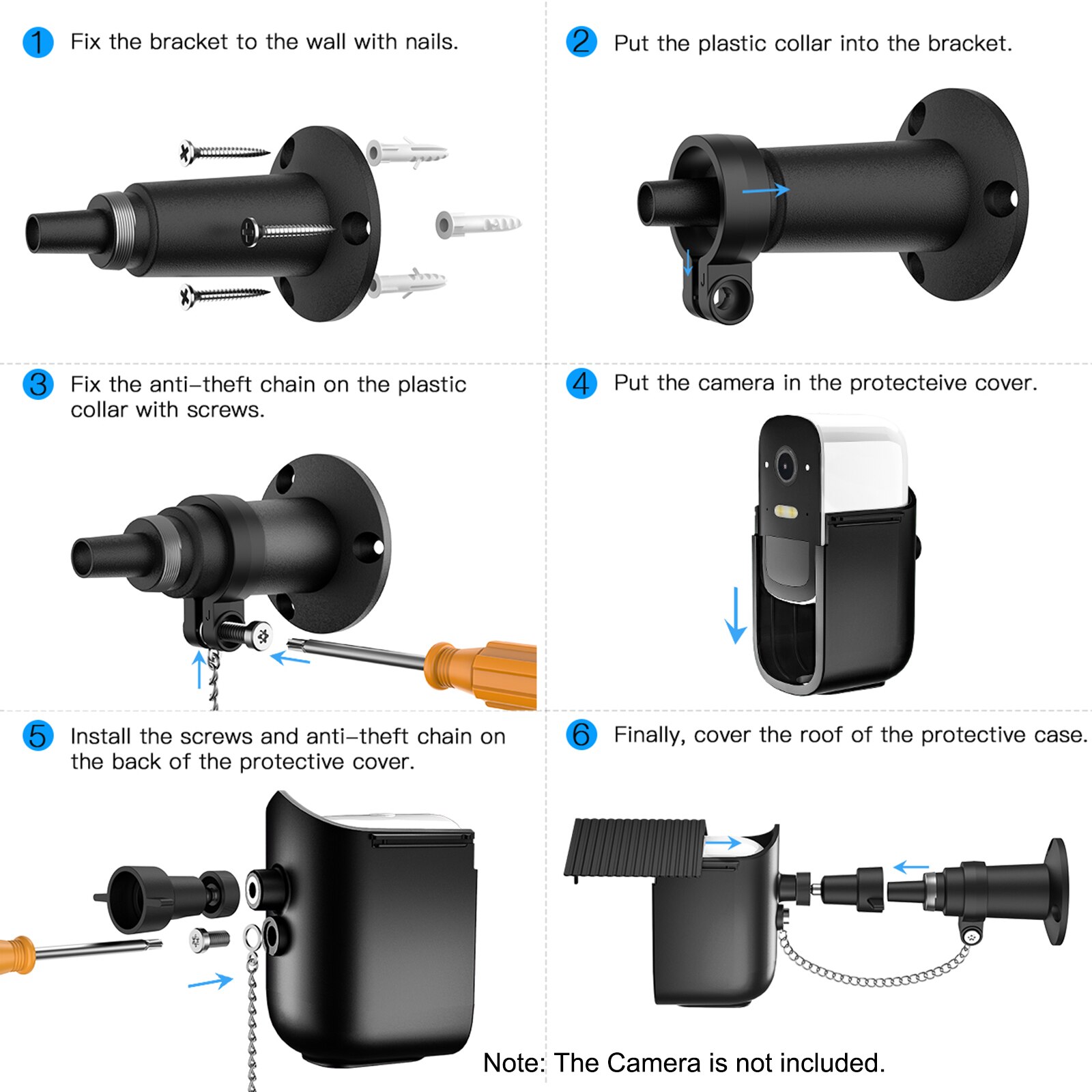 1 Fix the bracket to the wall with nails.

2 Put the plastic collar into the bracket.

3 Fix the anti-theft chain on the plastic collar with screws.

4 Put the camera in the protecteive cover.

5 Install the screws and anti-theft chain on the back of the protective cover.

6 Finally, cover the roof of the protective case.

Note: The Camera is not included.