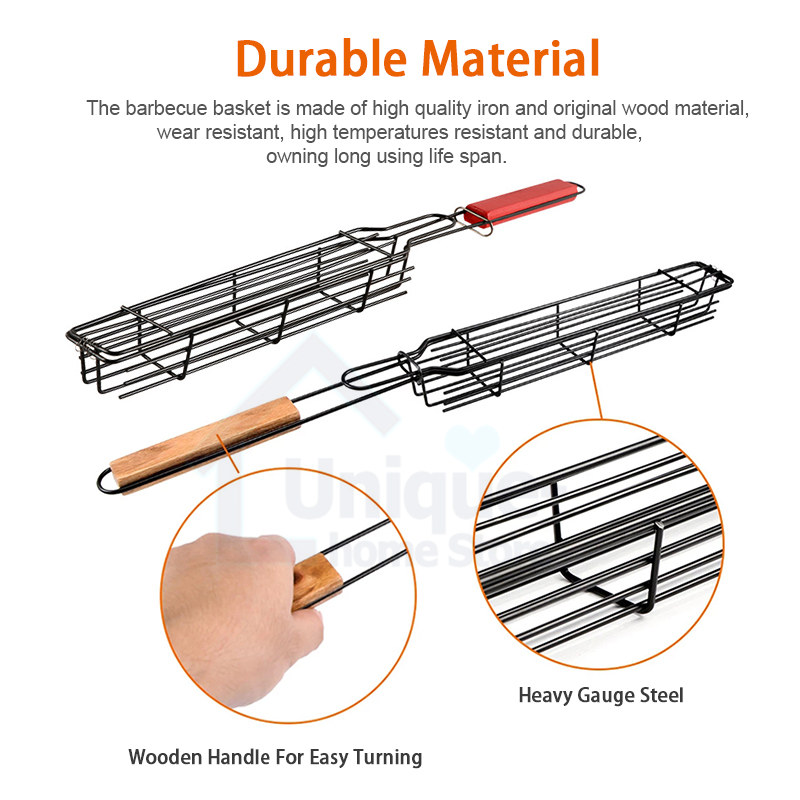 Durable Material

The barbecue basket is made of high quality iron and original wood material, wear resistant, high temperatures resistant and durable, owning long using life span.

Unique Home Store

Heavy Gauge Steel

Wooden Handle For Easy Turning