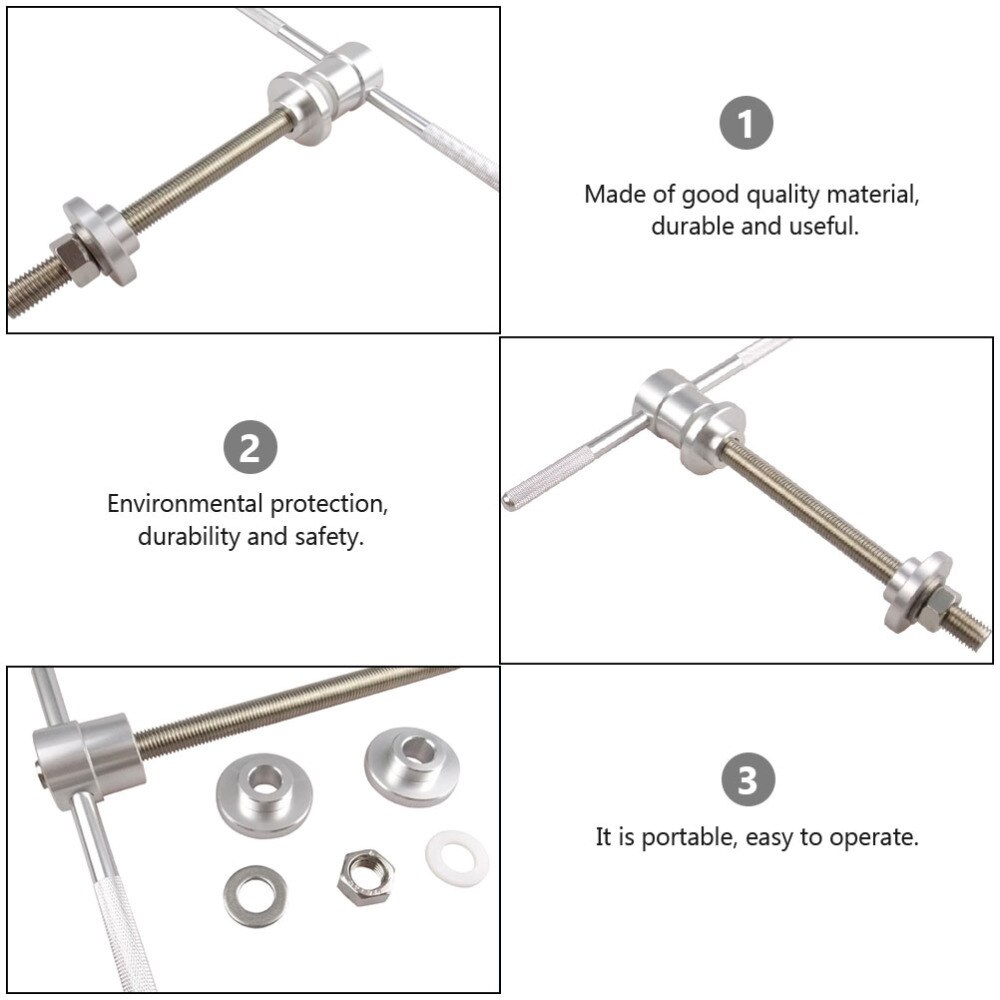 1

Made of good quality material, durable and useful.

2

Environmental protection, durability and safety.

3

It is portable, easy to operate.