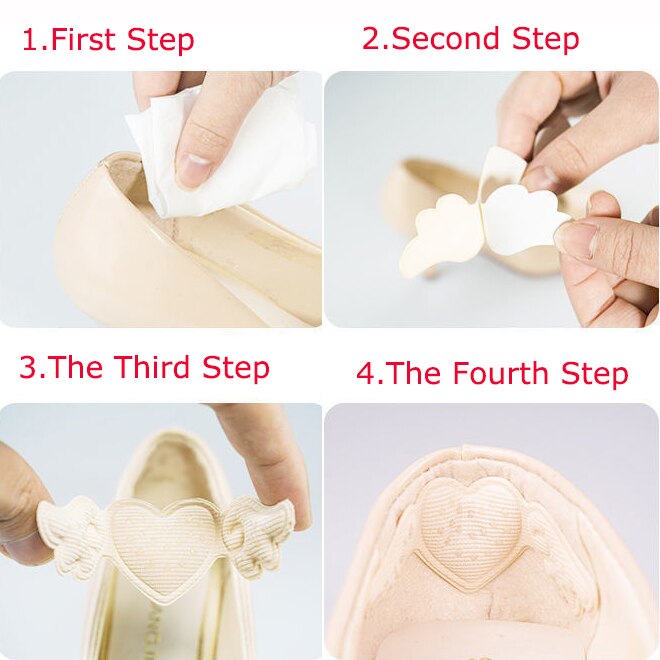 1.First Step

2.Second Step

3.The Third Step

4.The Fourth Step