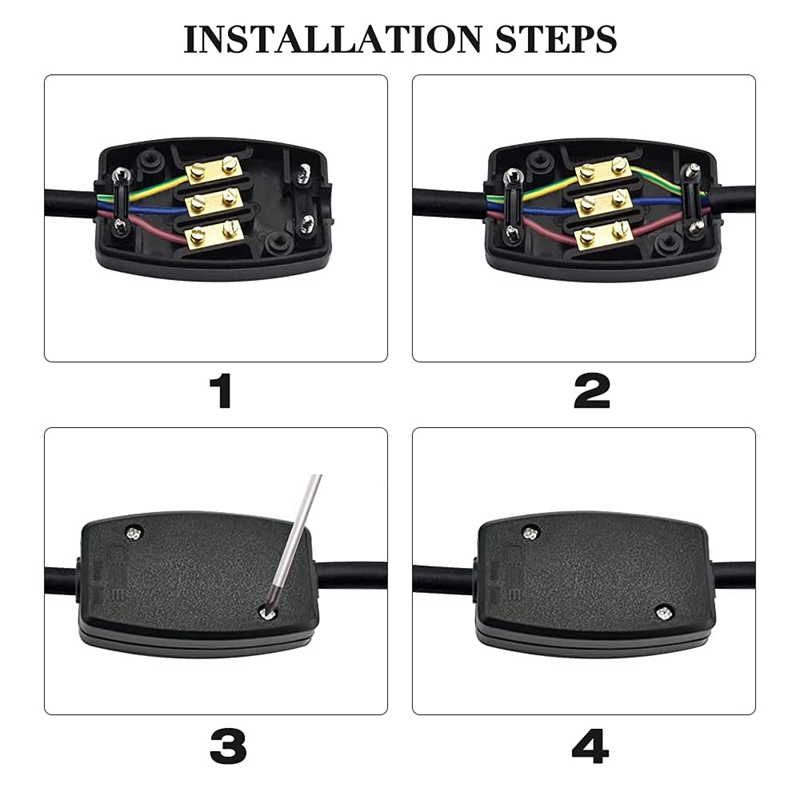 INSTALLATION STEPS

1

2

3

4