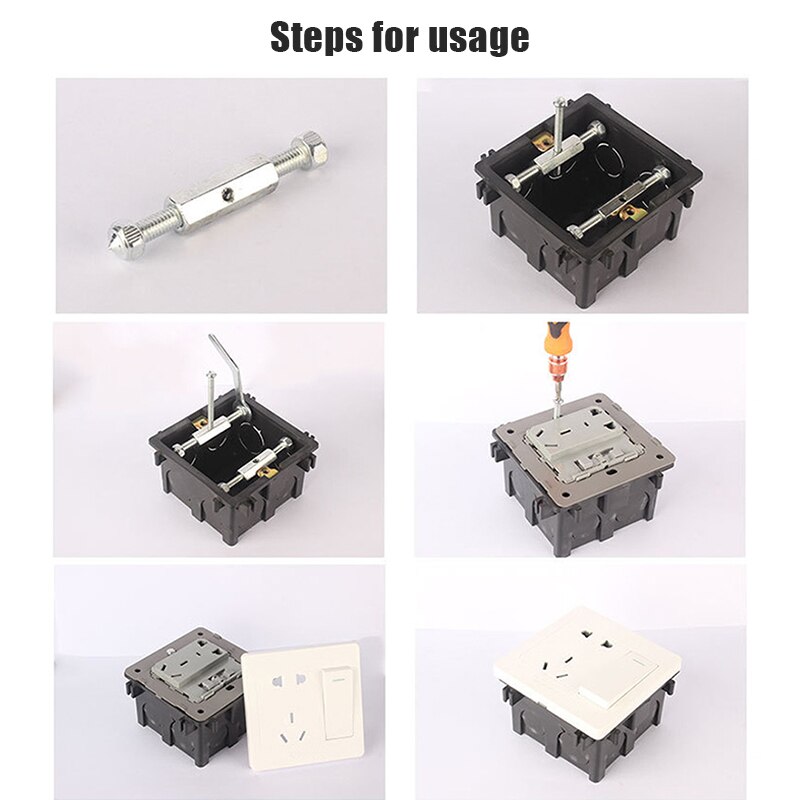 Steps for usage