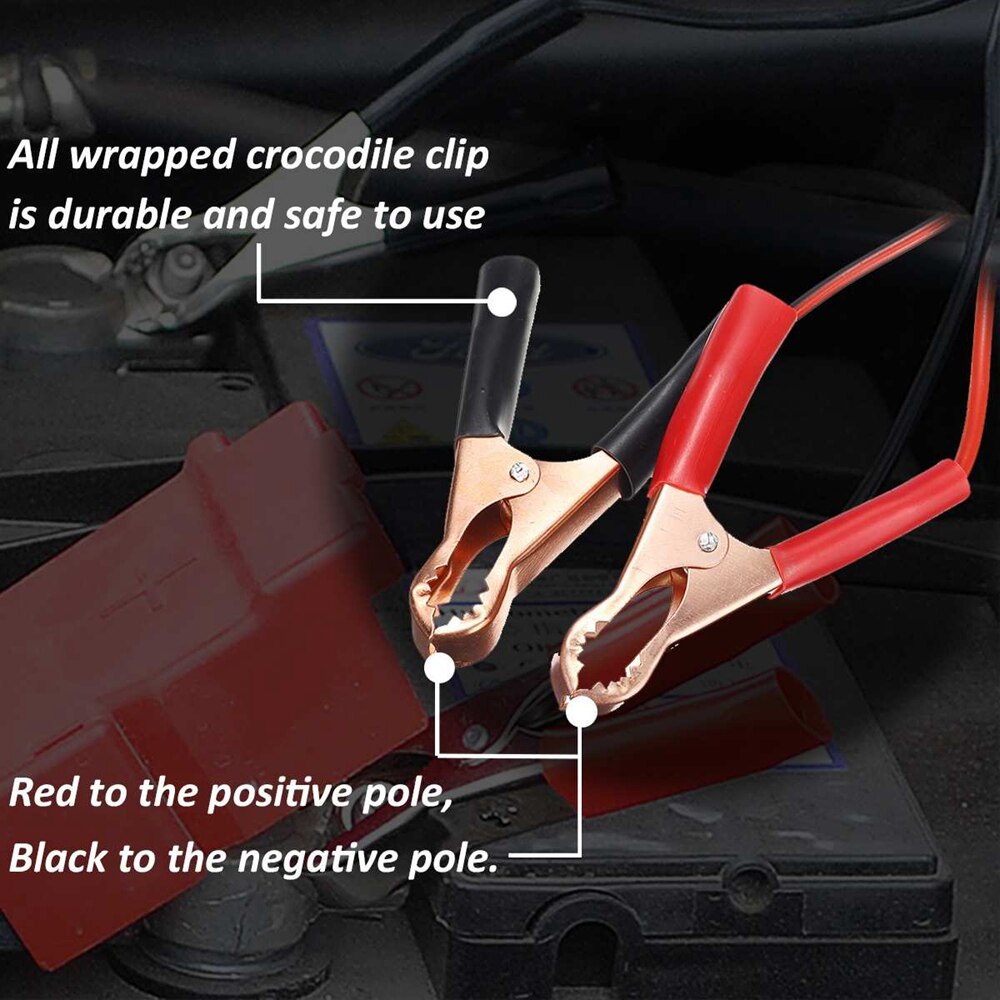 All wrapped crocodile clip is durable and safe to use

Red to the positive pole,
Black to the negative pole.