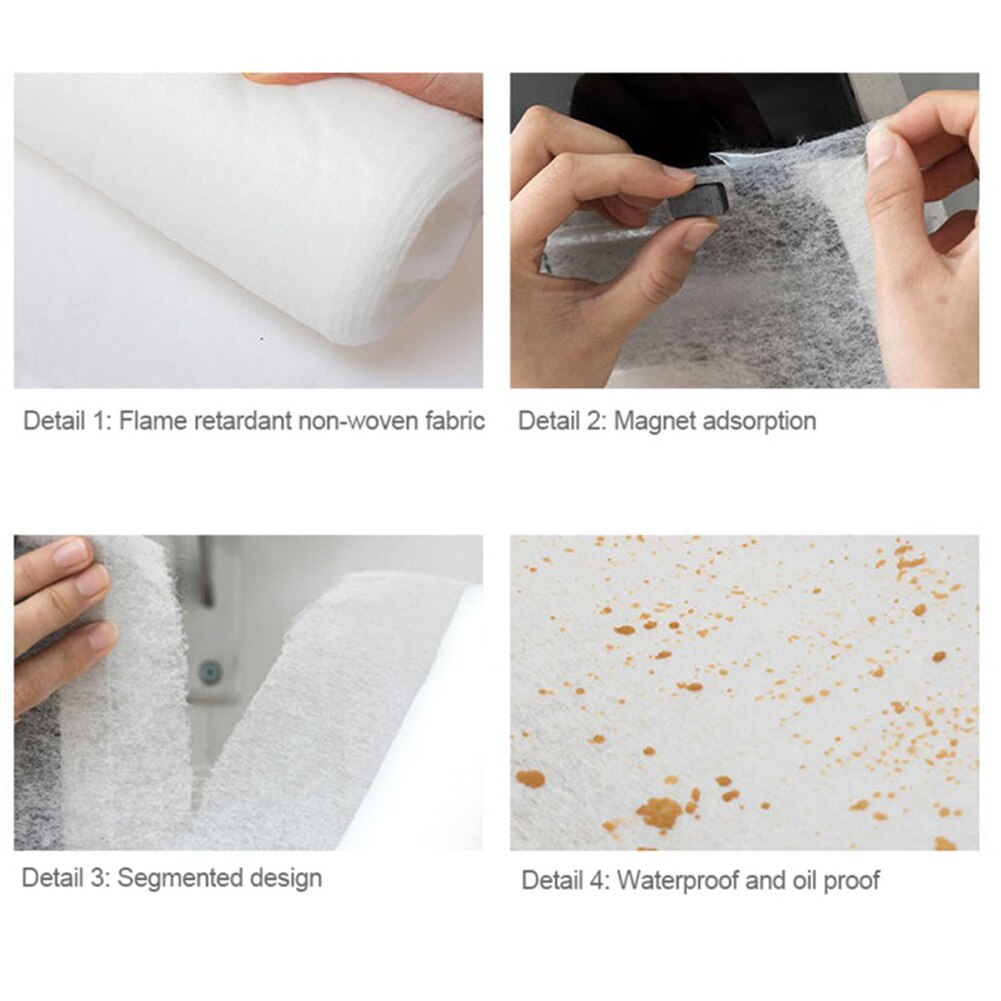 Detail 1: Flame retardant non-woven fabric

Detail 2: Magnet adsorption

Detail 3: Segmented design

Detail 4: Waterproof and oil proof