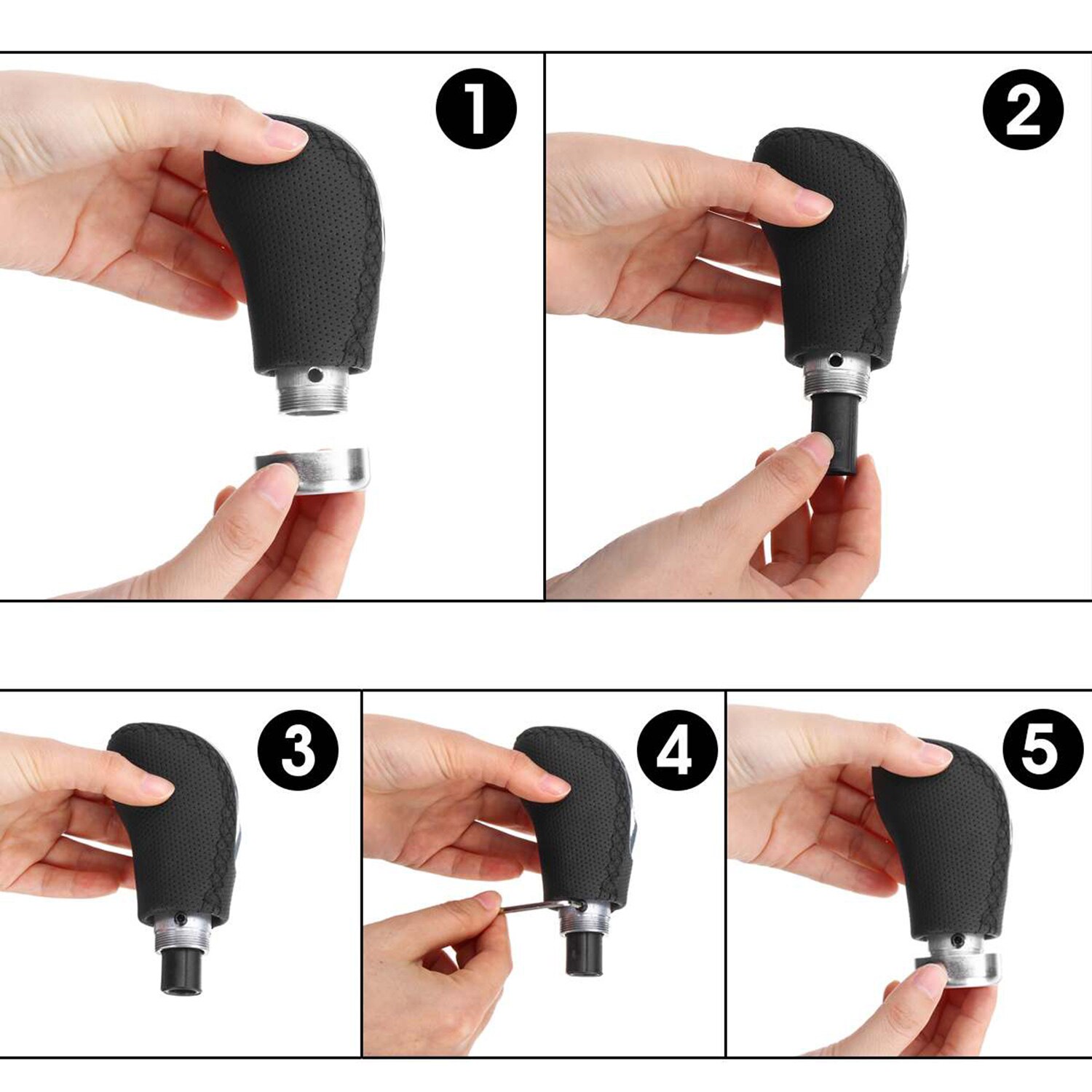 1

2

3

4

5