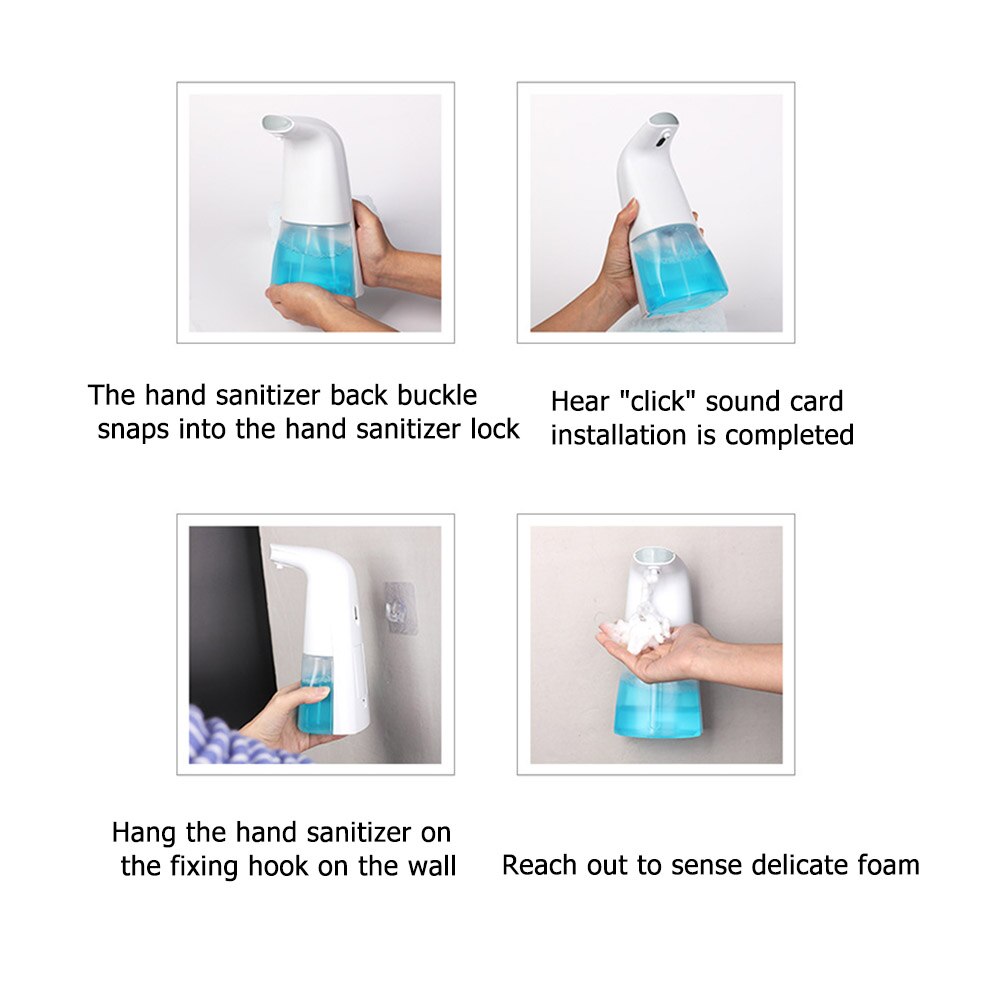 The hand sanitizer back buckle snaps into the hand sanitizer lock

Hear "click" sound card installation is completed

Hang the hand sanitizer on the fixing hook on the wall

Reach out to sense delicate foam