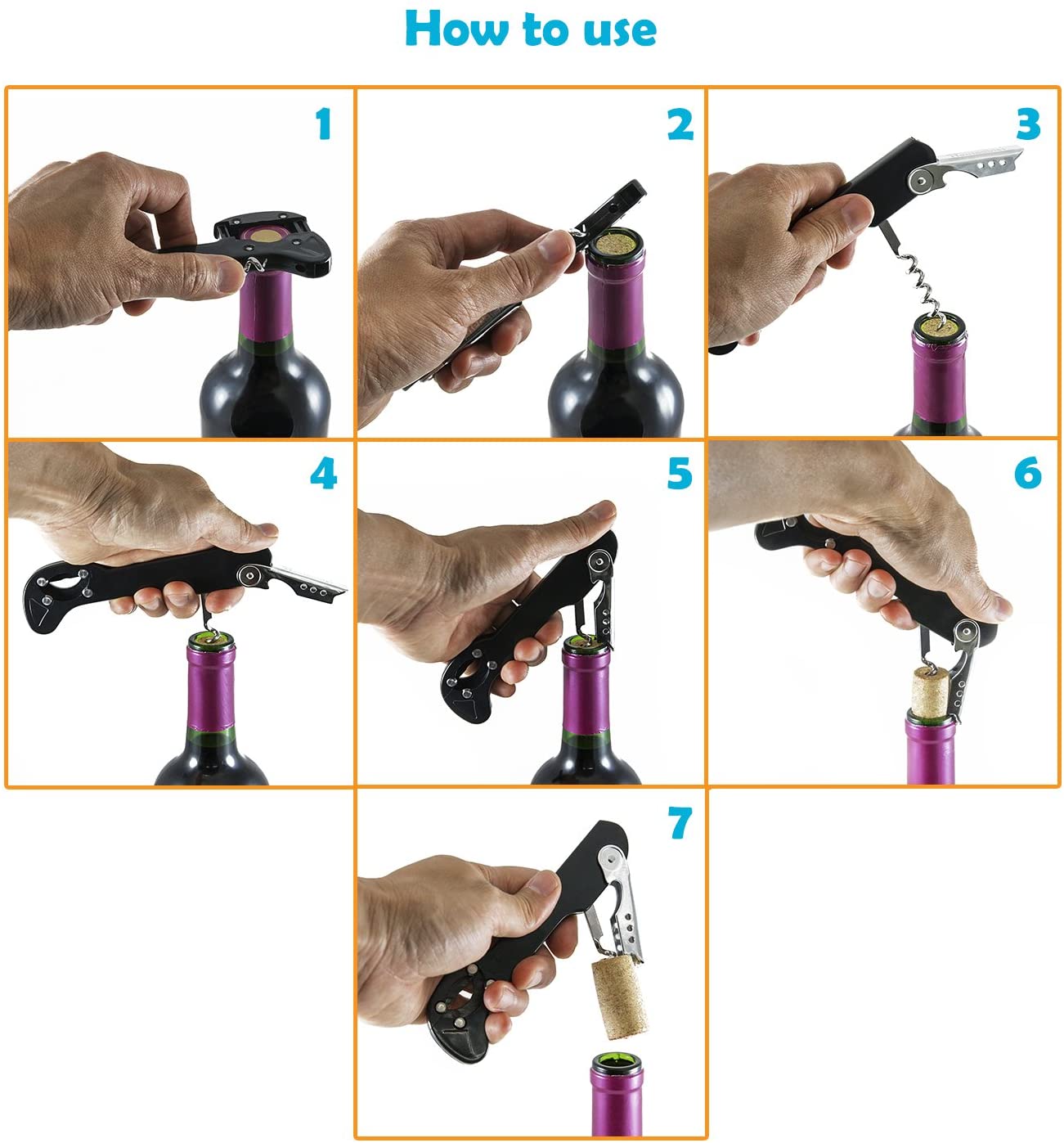 How to use

1

2

3

4

5

6

7