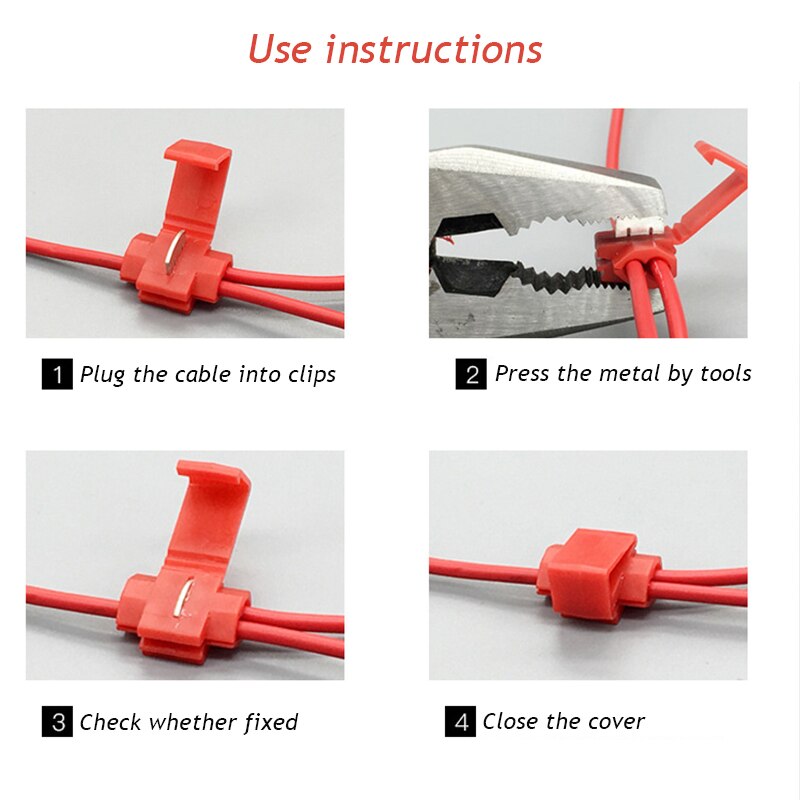 Use instructions

1 Plug the cable into clips

2 Press the metal by tools

3 Check whether fixed

4 Close the cover