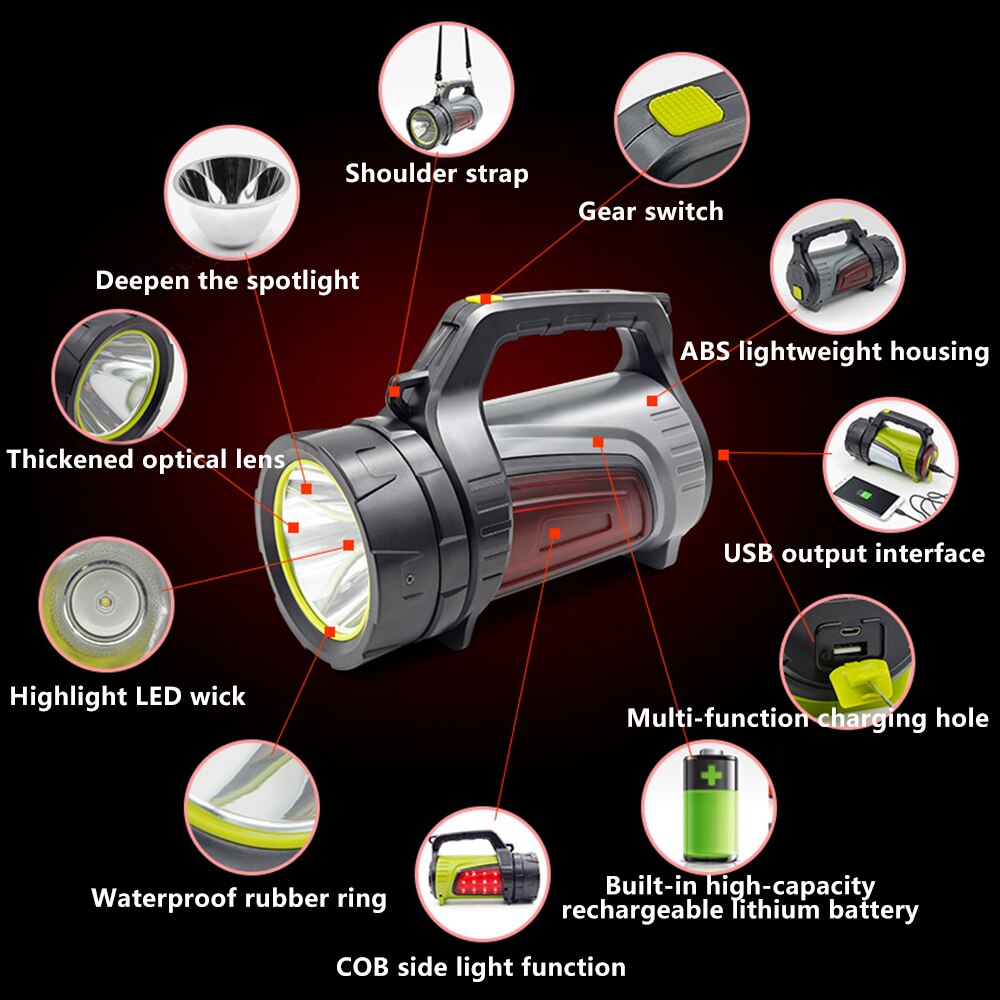 Shoulder strap

Gear switch

Deepen the spotlight

ABS lightweight housing

Thickened optical lens

USB output interface

Highlight LED wick

Multi-function charging hole

Waterproof rubber ring

Built-in high-capacity rechargeable lithium battery

COB side light function