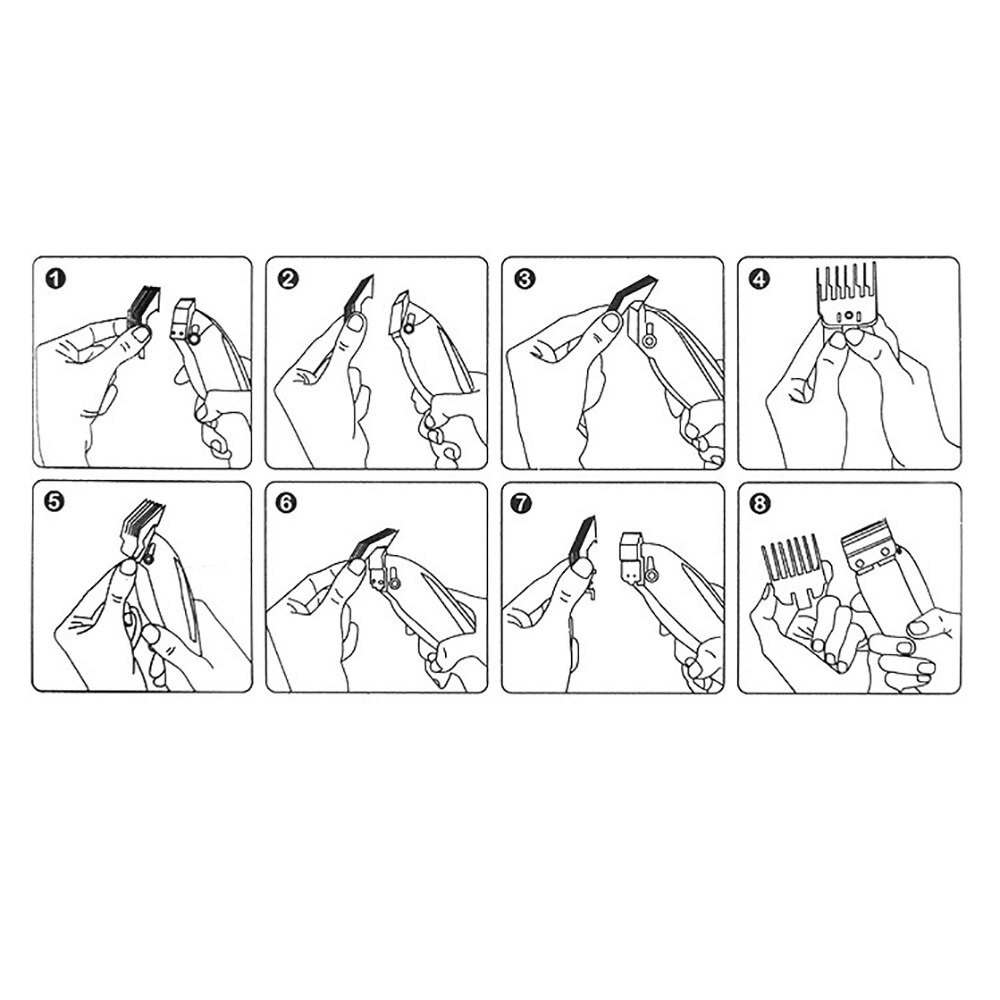 1

2

3

4

5

6

7

8