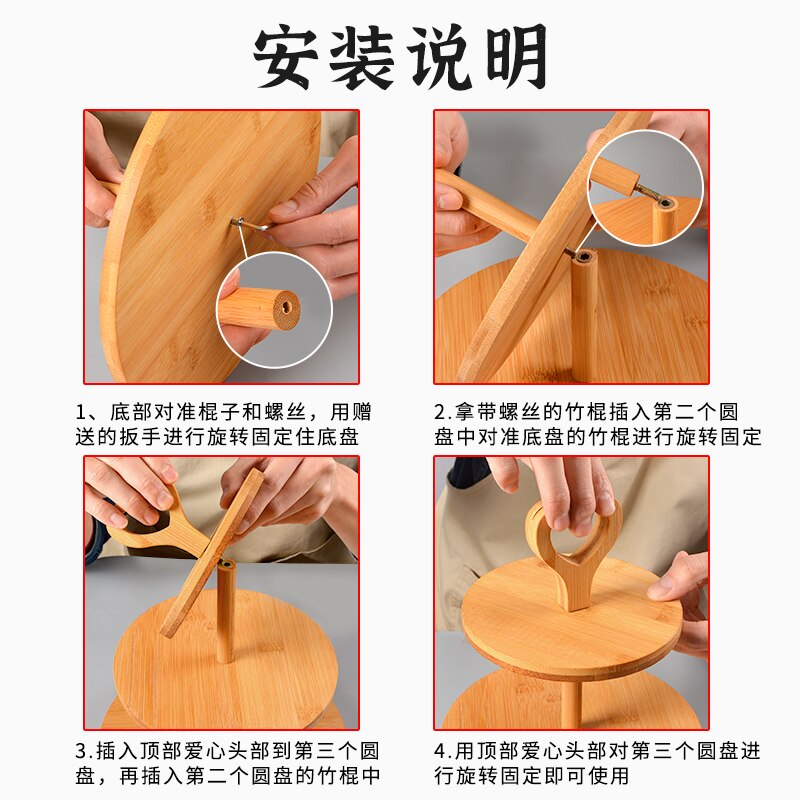 安装说明

1、底部对准棍子和螺丝，用赠送的扳手进行旋转固定住底盘

2.拿带螺丝的竹棍插入第二个圆盘中对准底盘的竹棍进行旋转固定

3.插入顶部爱心头部到第三个圆盘，再插入第二个圆盘的竹棍中

4.用顶部爱心头部对第三个圆盘进行旋转固定即可使用