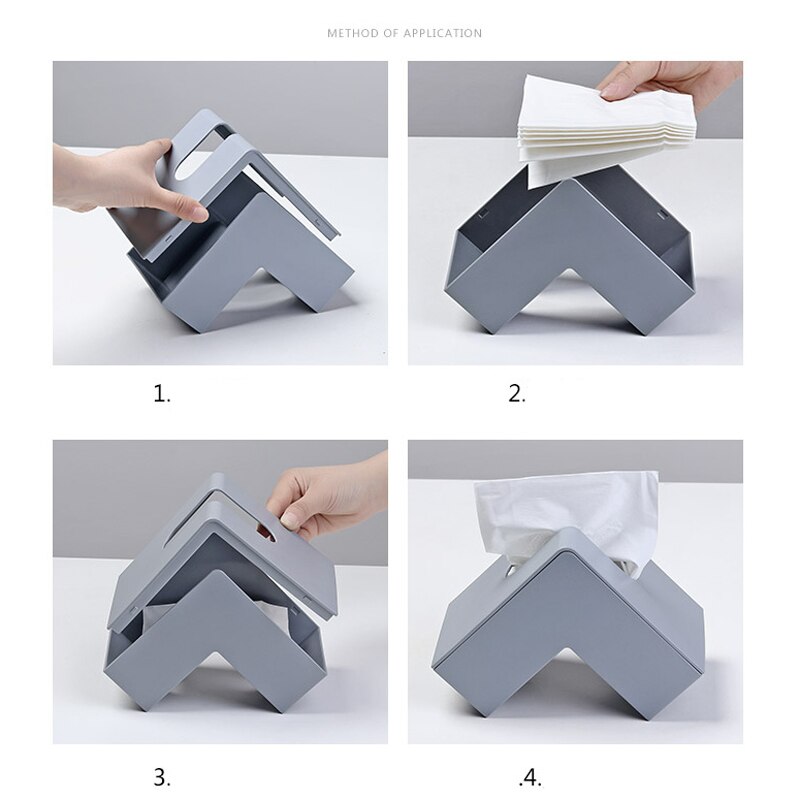 METHOD OF APPLICATION

1.

2.

3.

.4.