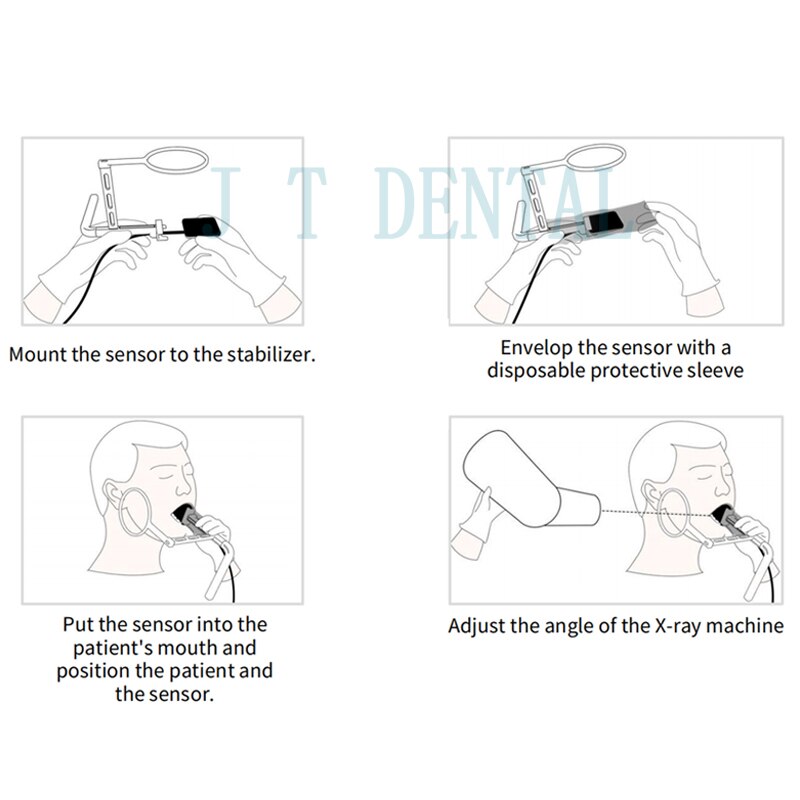 J T DENTAL

Mount the sensor to the stabilizer.

Envelop the sensor with a disposable protective sleeve

Put the sensor into the patient's mouth and position the patient and the sensor.

Adjust the angle of the X-ray machine