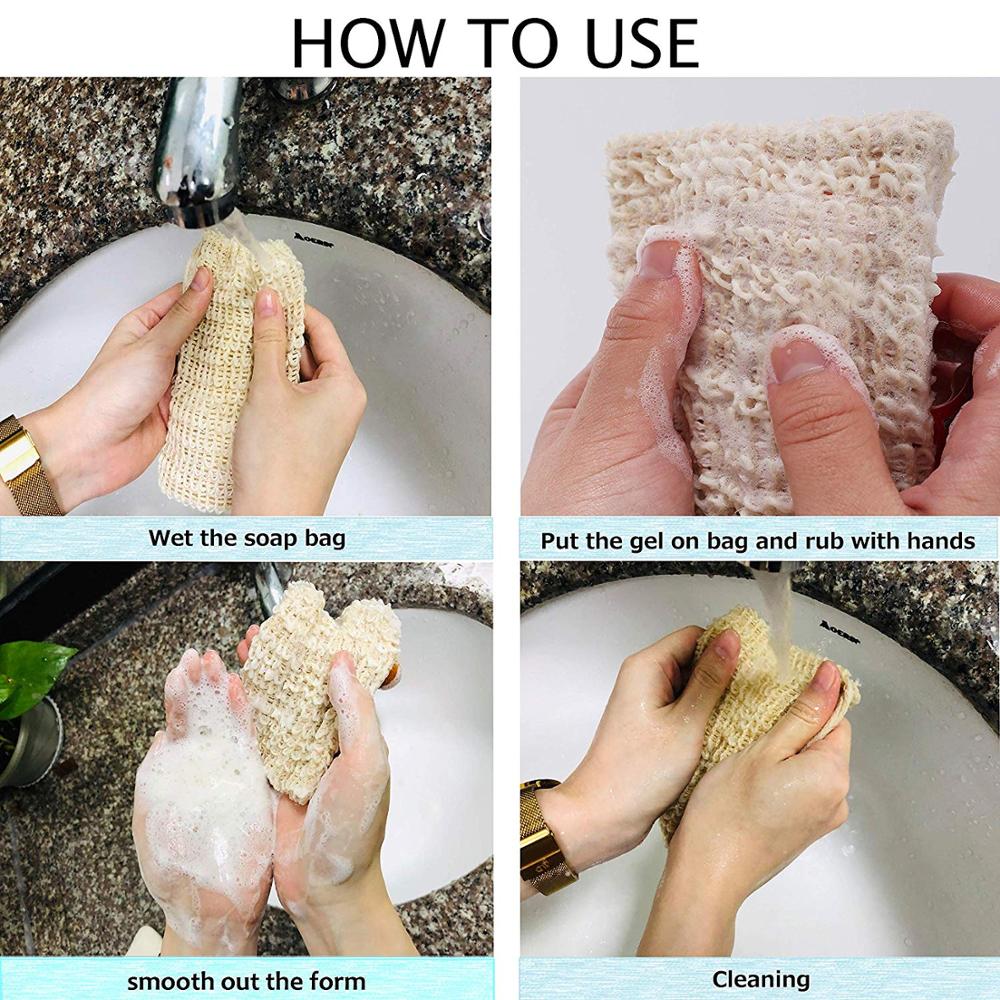 HOW TO USE

Wet the soap bag

Put the gel on bag and rub with hands

smooth out the form

Cleaning