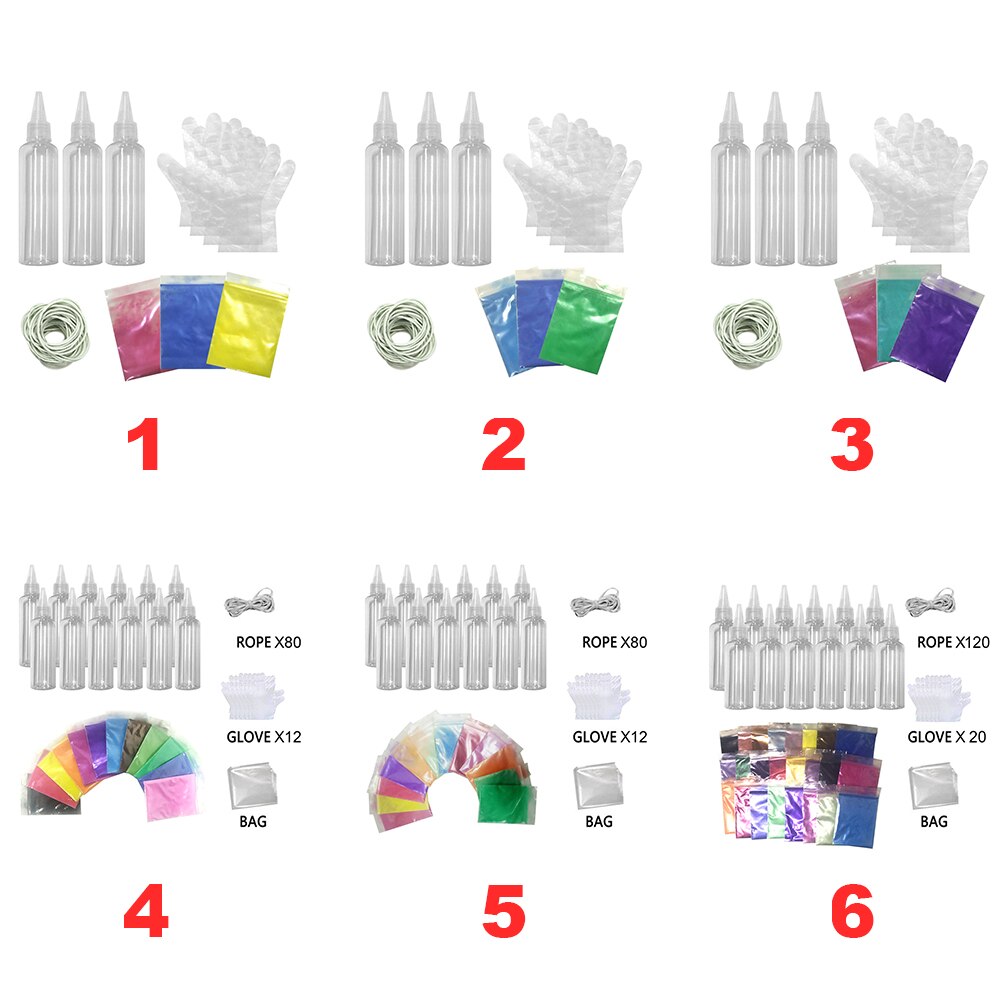 1

2

3

ROPE X80

GLOVE X12

BAG

4

ROPE X80

GLOVE X12

BAG

5

ROPE X120

GLOVE X 20

BAG

6