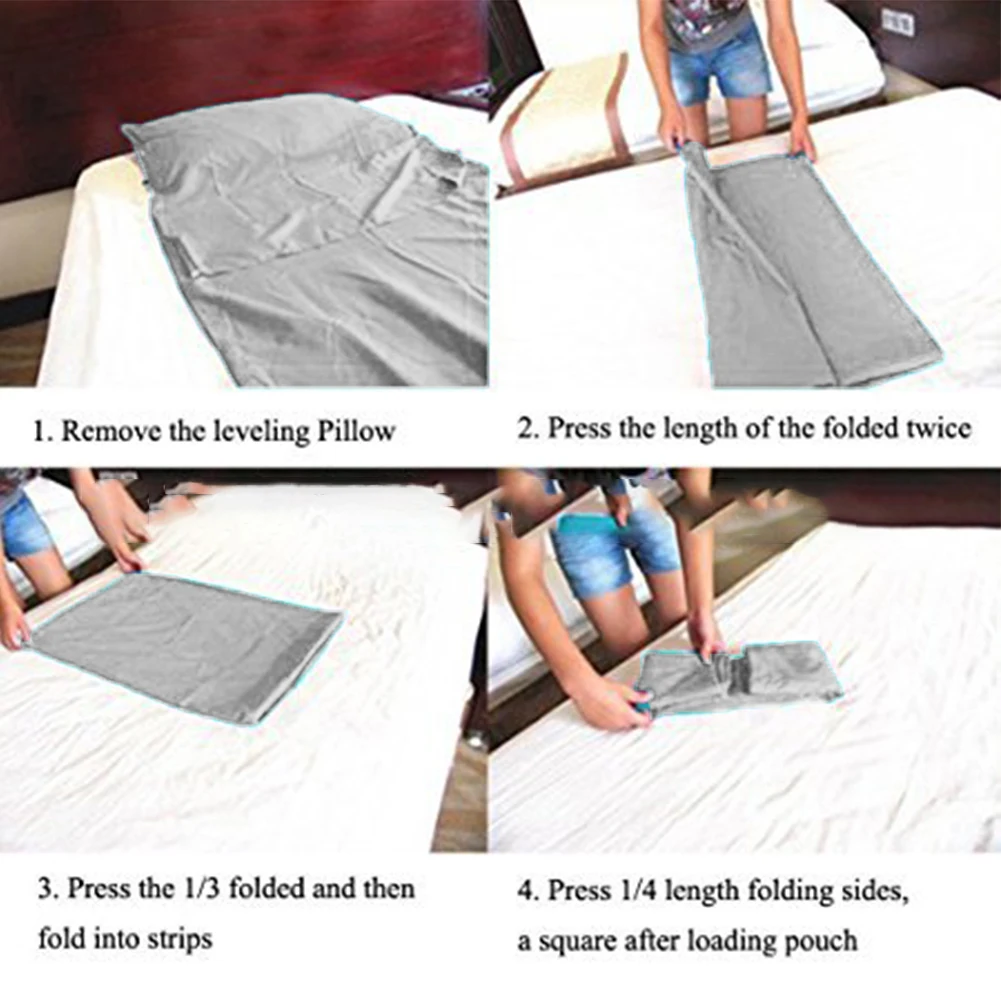 1. Remove the leveling Pillow

2. Press the length of the folded twice

3. Press the 1/3 folded and then fold into strips

4. Press 1/4 length folding sides, a square after loading pouch