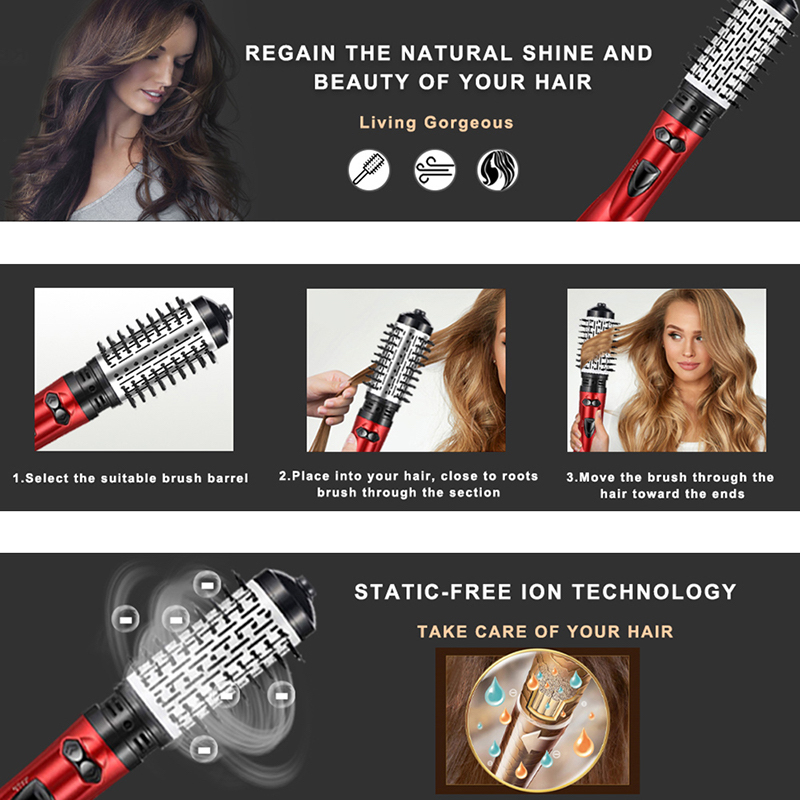 REGAIN THE NATURAL SHINE AND BEAUTY OF YOUR HAIR

Living Gorgeous

1.Select the suitable brush barrel

2.Place into your hair, close to roots brush through the section

3.Move the brush through the hair toward the ends

STATIC-FREE ION TECHNOLOGY

TAKE CARE OF YOUR HAIR