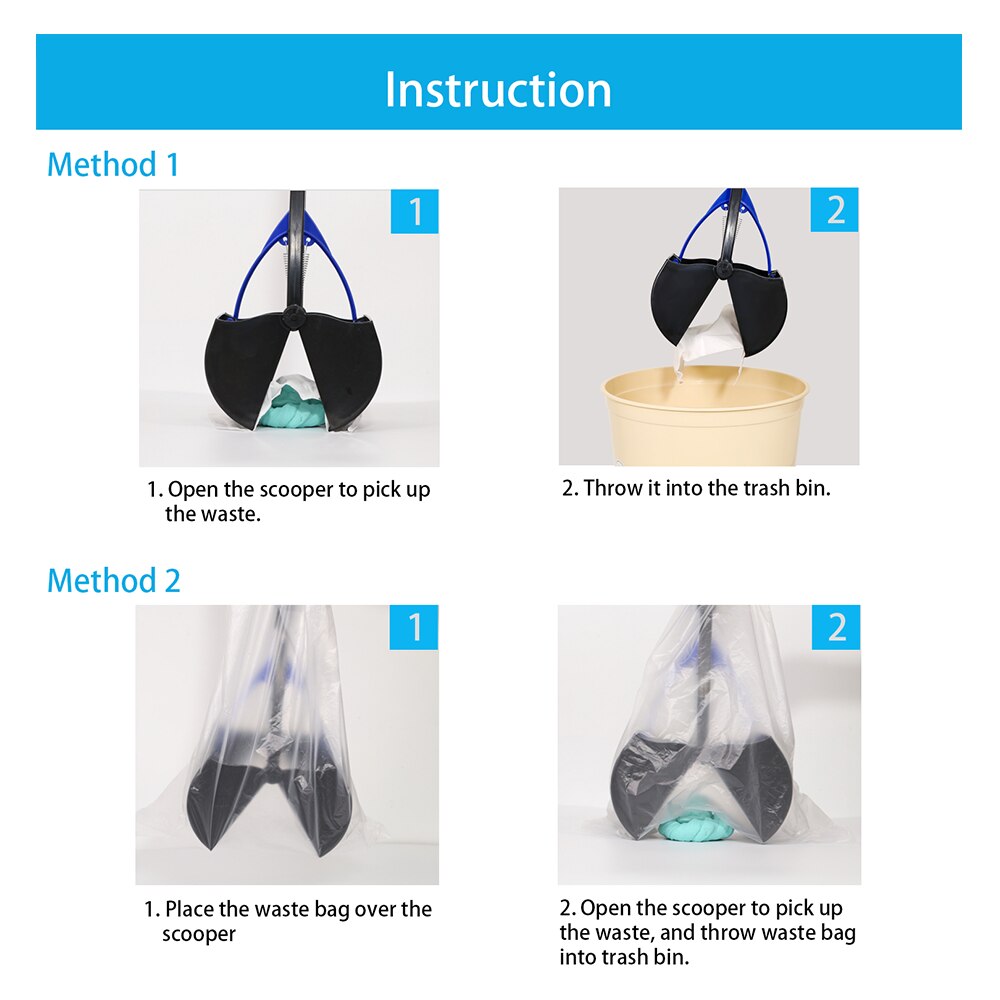 Instruction

Method 1

1

1. Open the scooper to pick up the waste.

2

2. Throw it into the trash bin.

Method 2

1

1. Place the waste bag over the scooper

2

2. Open the scooper to pick up the waste, and throw waste bag into trash bin.