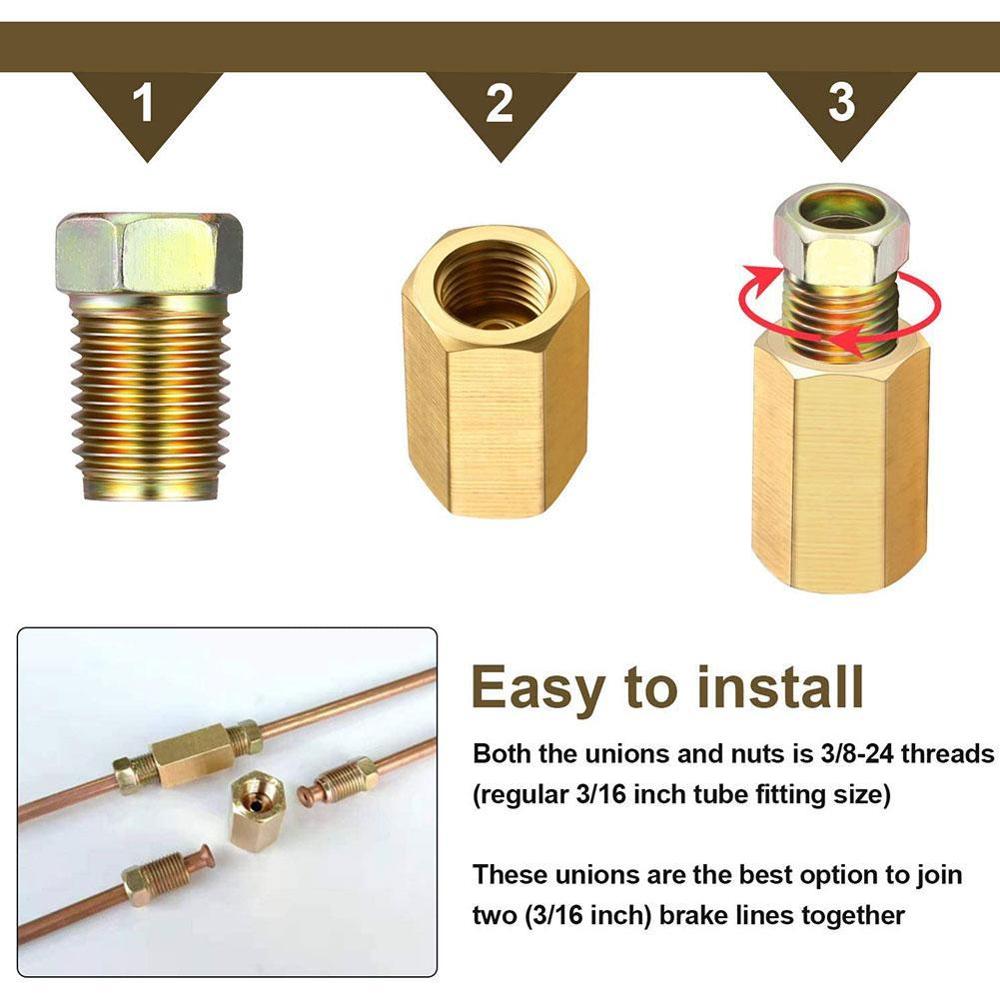 1

2

3

Easy to install

Both the unions and nuts is 3/8-24 threads (regular 3/16 inch tube fitting size)

These unions are the best option to join two (3/16 inch) brake lines together