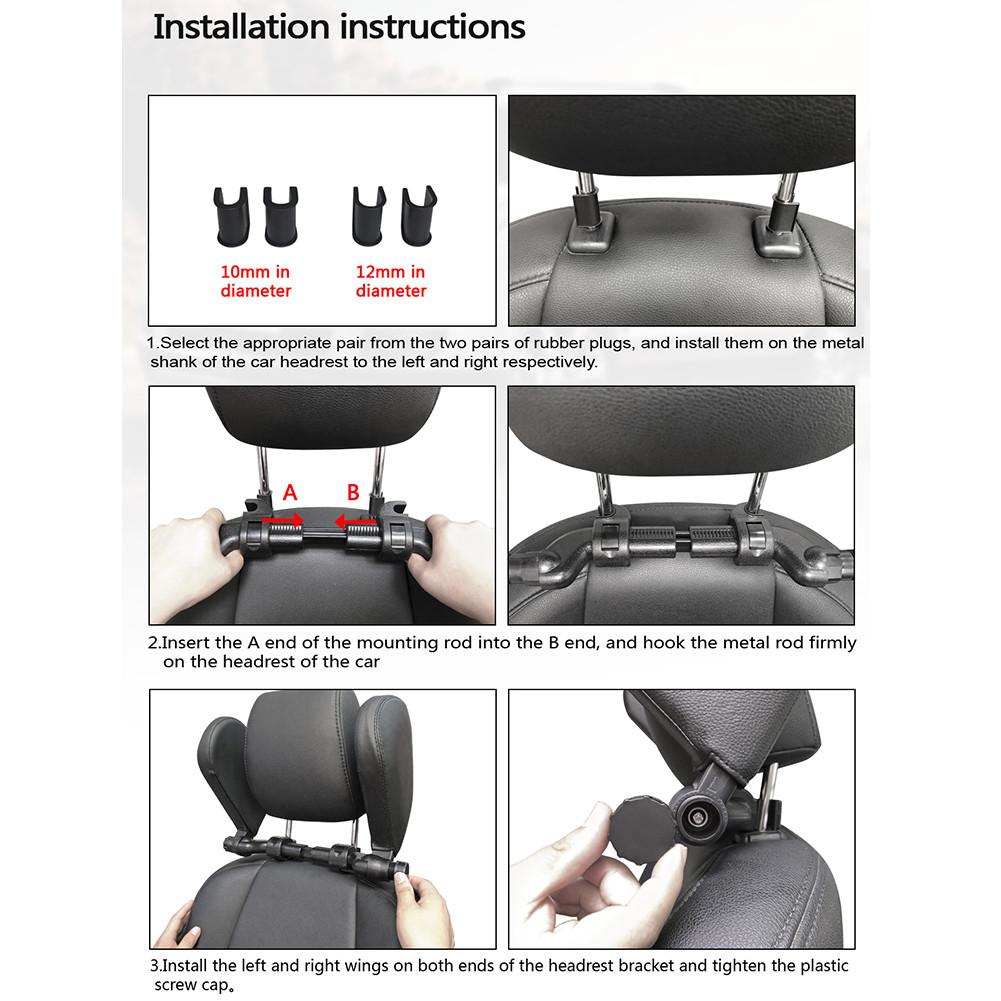 Installation instructions

10mm in diameter

12mm in diameter

1.Select the appropriate pair from the two pairs of rubber plugs, and install them on the metal shank of the car headrest to the left and right respectively.

A

B

2.Insert the A end of the mounting rod into the B end, and hook the metal rod firmly on the headrest of the car

3.Install the left and right wings on both ends of the headrest bracket and tighten the plastic screw cap。