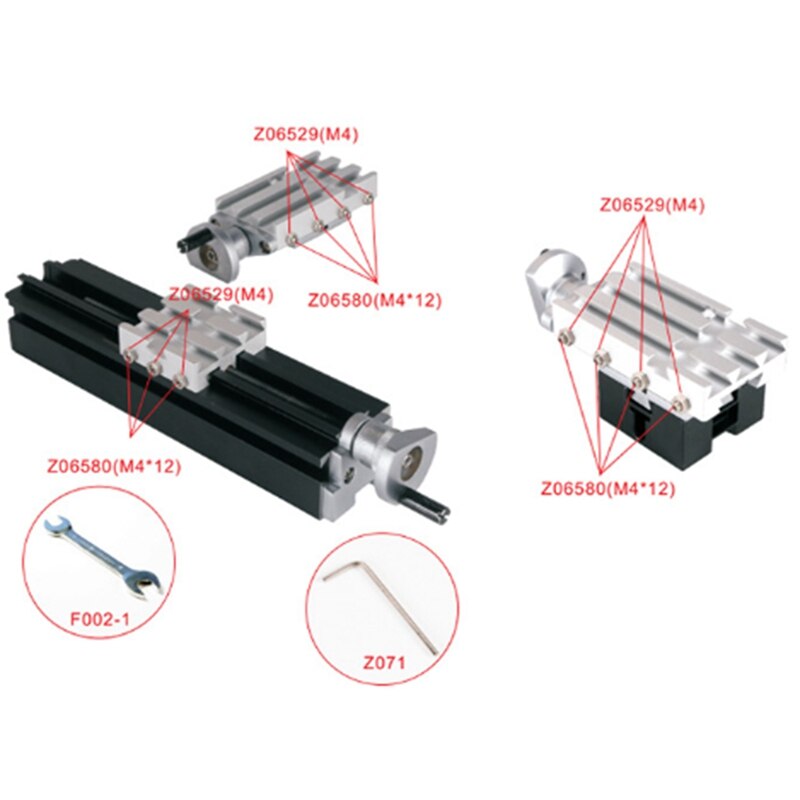 Z06529(M4)

Z06580(M4*12)

Z06529(M4)

Z06580(M4*12)

Z06529(M4)

Z06580(M4*12)

F002-1

Z071